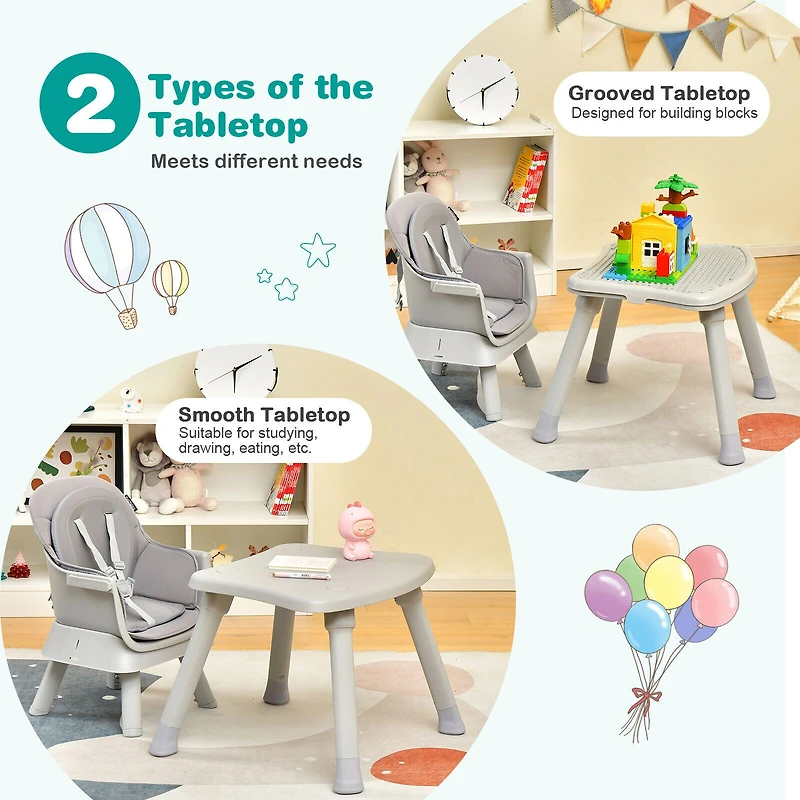 2 Types of the Tabletop

Meets different needs

Grooved Tabletop
Designed for building blocks

Smooth Tabletop
Suitable for studying, drawing, eating, etc.