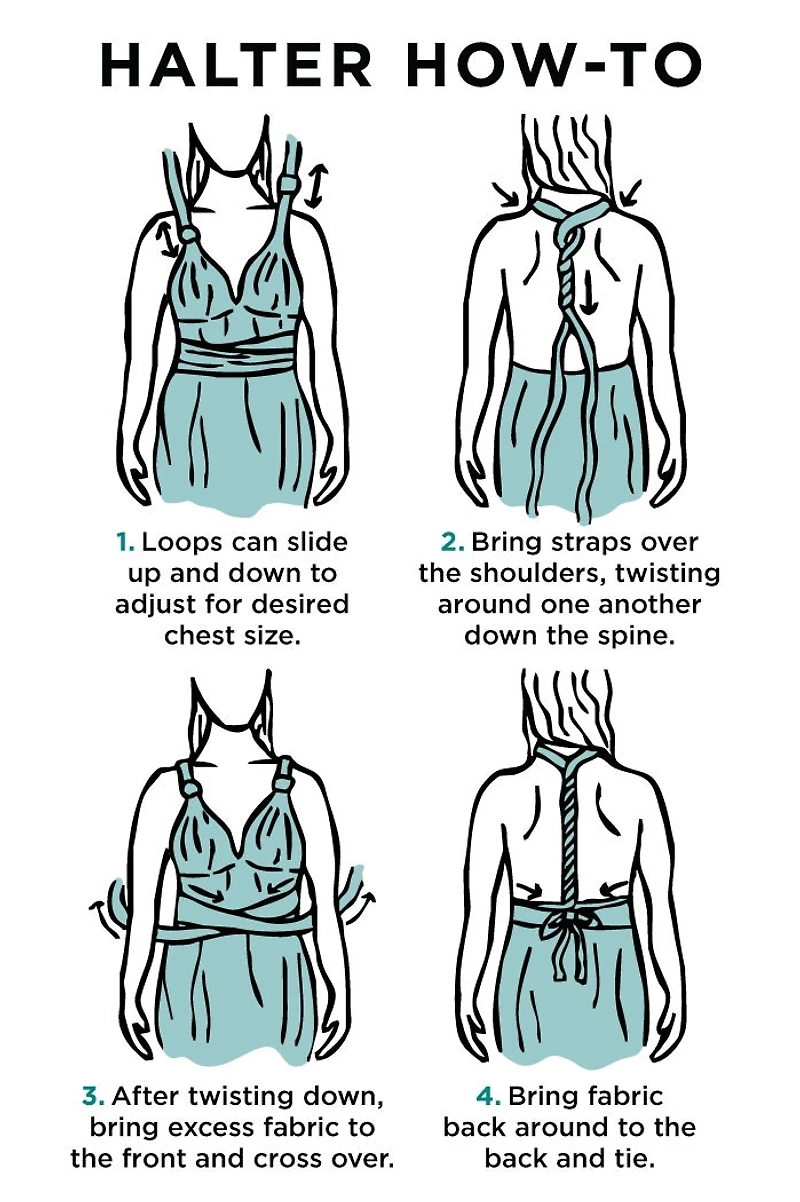 HALTER HOW-TO

1. Loops can slide up and down to adjust for desired chest size.

2. Bring straps over the shoulders, twisting around one another down the spine.

3. After twisting down, bring excess fabric to the front and cross over.

4. Bring fabric back around to the back and tie.