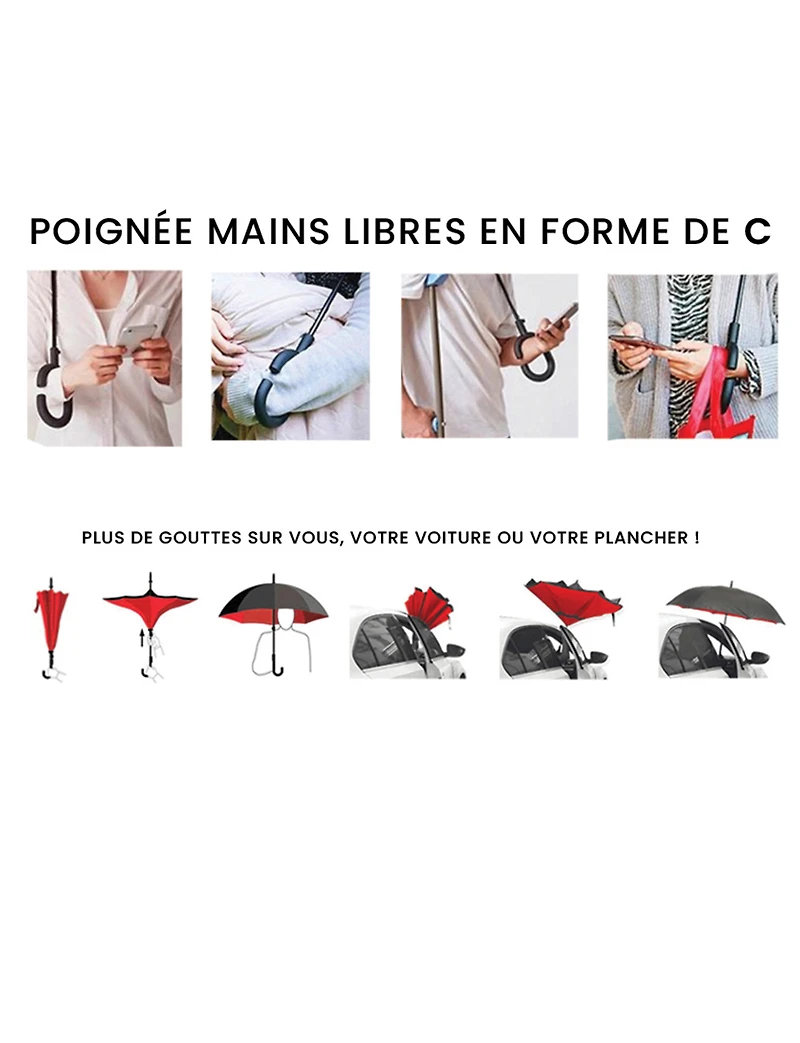 POIGNÉE MAINS LIBRES EN FORME DE C

PLUS DE GOUTTES SUR VOUS, VOTRE VOITURE OU VOTRE PLANCHER !