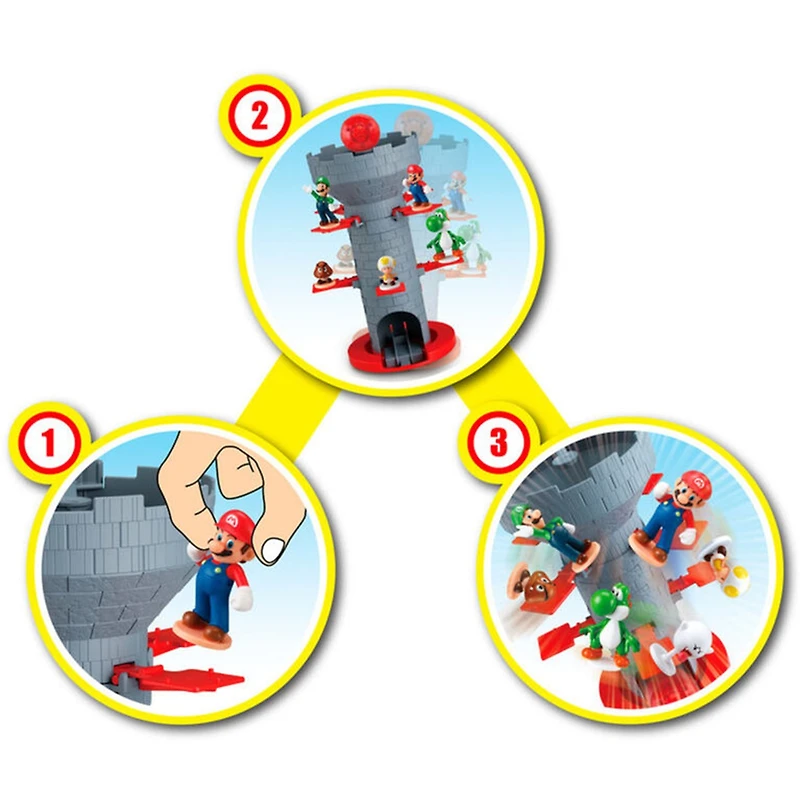 2

1

3