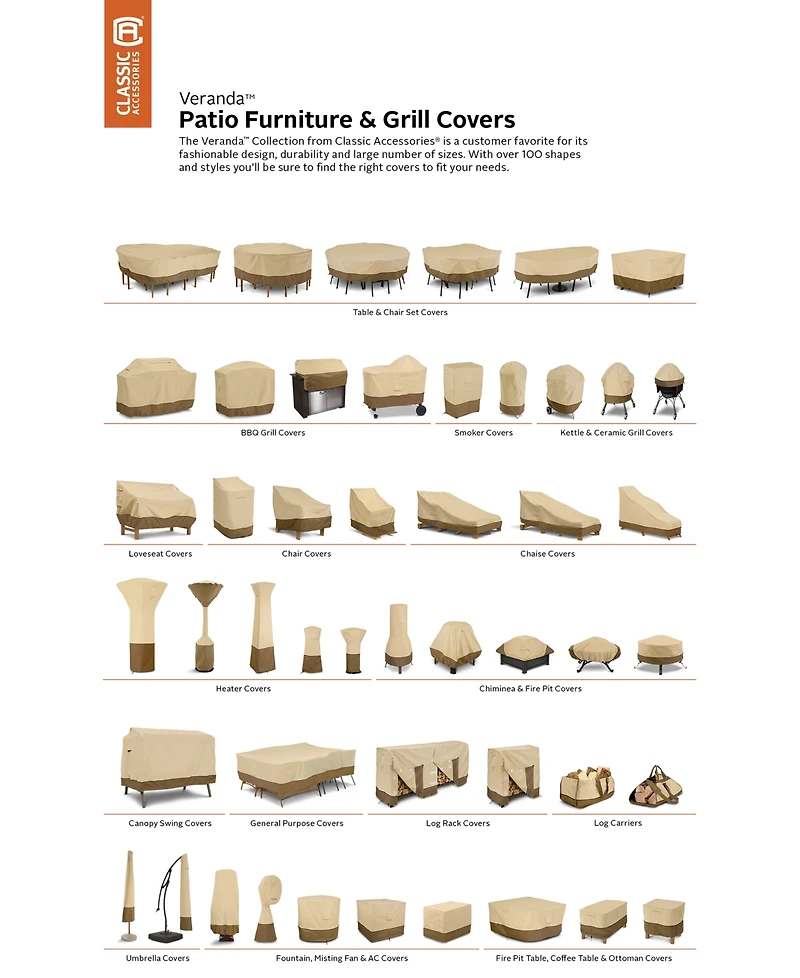 CLASSIC ACCESSORIES

Veranda™
Patio Furniture & Grill Covers

The Veranda™ Collection from Classic Accessories® is a customer favorite for its fashionable design, durability and large number of sizes. With over 100 shapes and styles you'll be sure to find the right covers to fit your needs.

Table & Chair Set Covers

BBQ Grill Covers

Smoker Covers

Kettle & Ceramic Grill Covers

Loveseat Covers

Chair Covers

Chaise Covers

Heater Covers

Chiminea & Fire Pit Covers

Canopy Swing Covers

General Purpose Covers

Log Rack Covers

Log Carriers

Umbrella Covers

Fountain, Misting Fan & AC Covers

Fire Pit Table, Coffee Table & Ottoman Covers