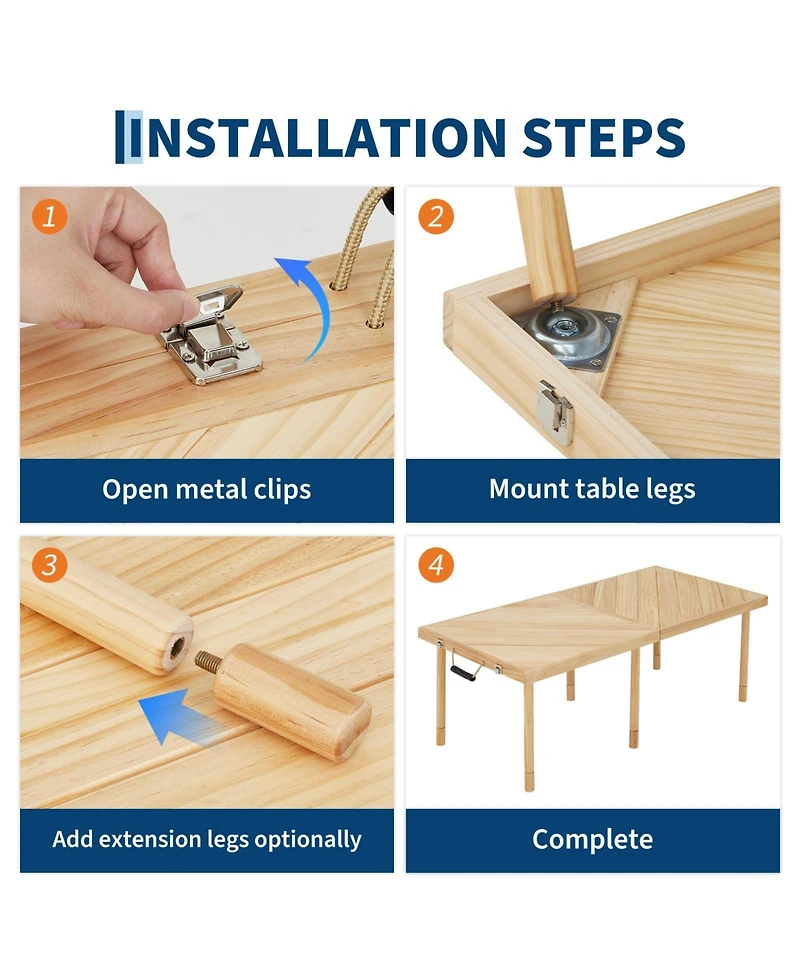 INSTALLATION STEPS

1

Open metal clips

2

Mount table legs

3

Add extension legs optionally

4

Complete