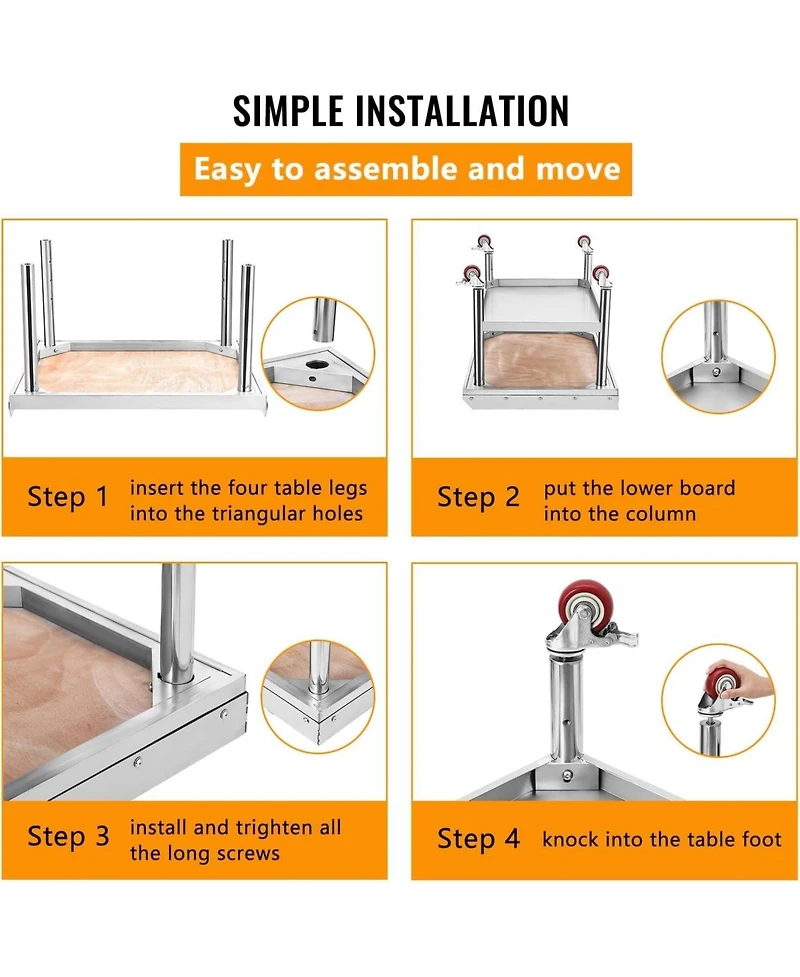 SIMPLE INSTALLATION

Easy to assemble and move

Step 1 insert the four table legs into the triangular holes

Step 2 put the lower board into the column

Step 3 install and trighten all the long screws

Step 4 knock into the table foot