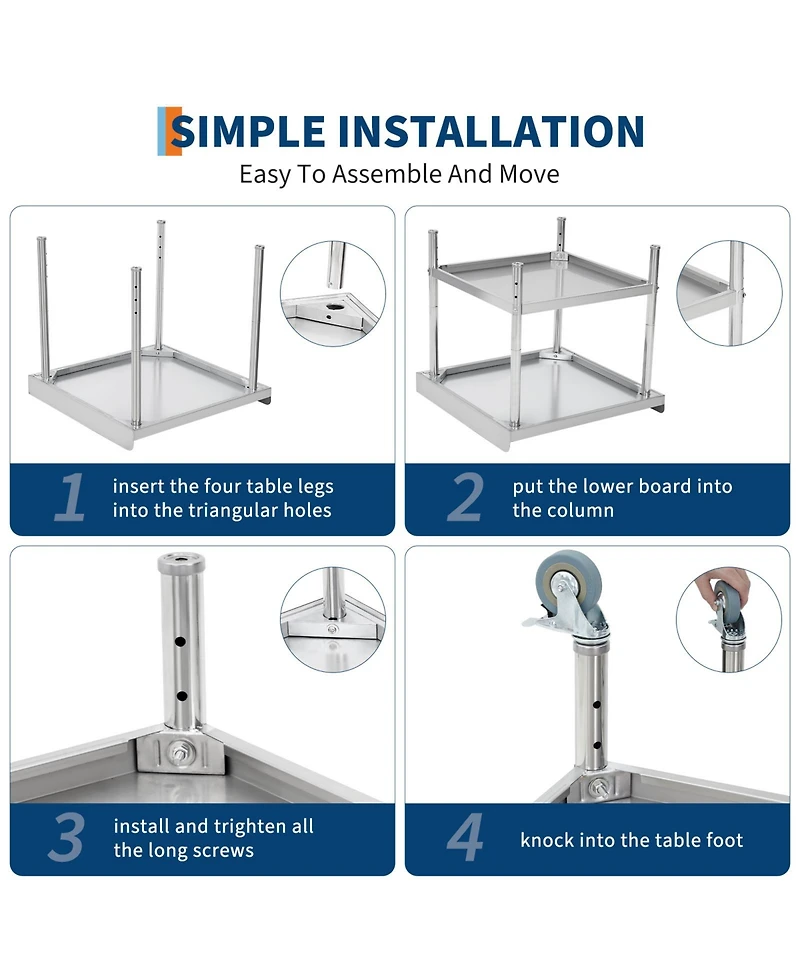 SIMPLE INSTALLATION

Easy To Assemble And Move

1 insert the four table legs into the triangular holes

2 put the lower board into the column

3 install and trighten all the long screws

4 knock into the table foot