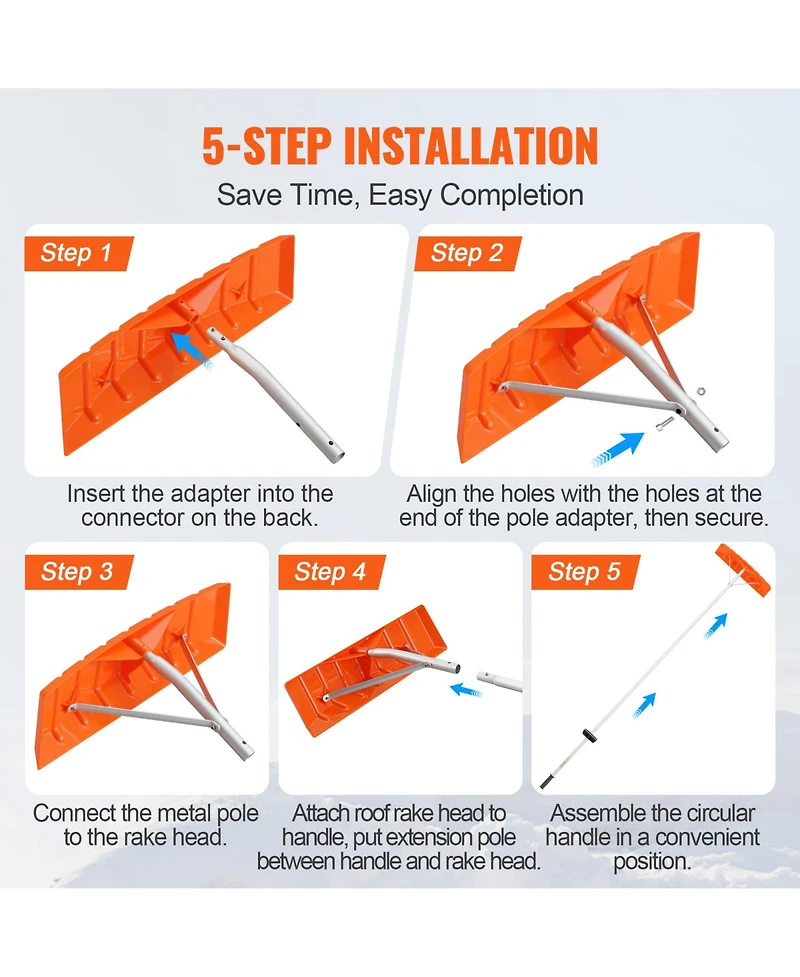 5-STEP INSTALLATION

Save Time, Easy Completion

Step 1

Insert the adapter into the connector on the back.

Step 2

Align the holes with the holes at the end of the pole adapter, then secure.

Step 3

Connect the metal pole to the rake head.

Step 4

Attach roof rake head to handle, put extension pole between handle and rake head.

Step 5

Assemble the circular handle in a convenient position.