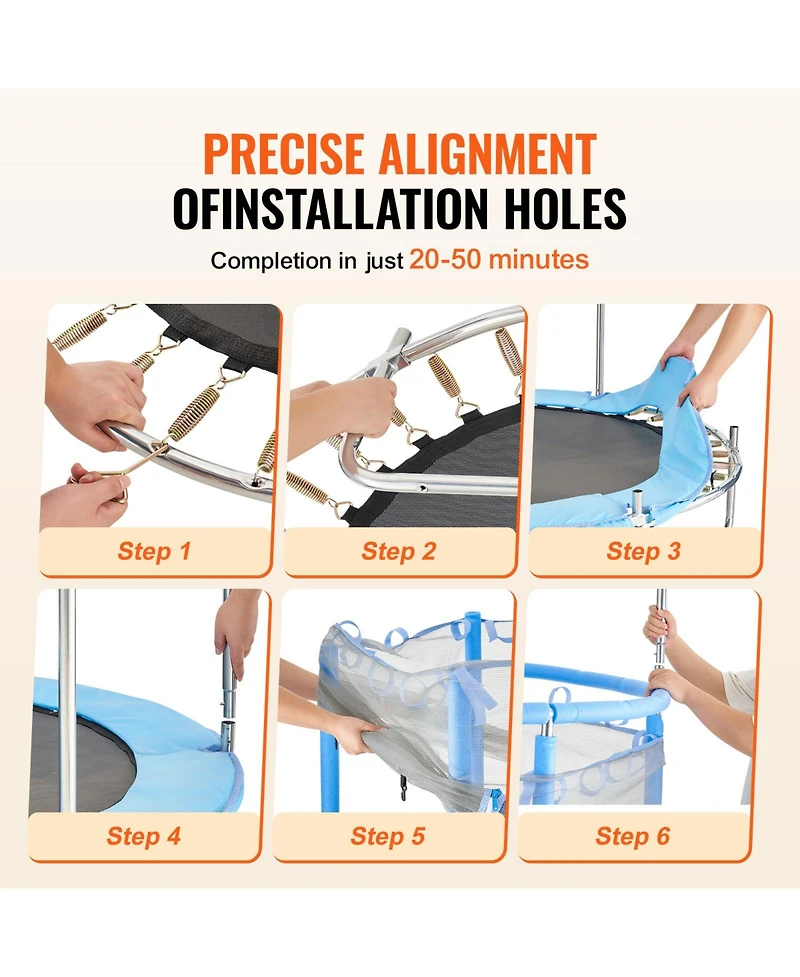 PRECISE ALIGNMENT
OFINSTALLATION HOLES

Completion in just 20-50 minutes

Step 1

Step 2

Step 3

Step 4

Step 5

Step 6