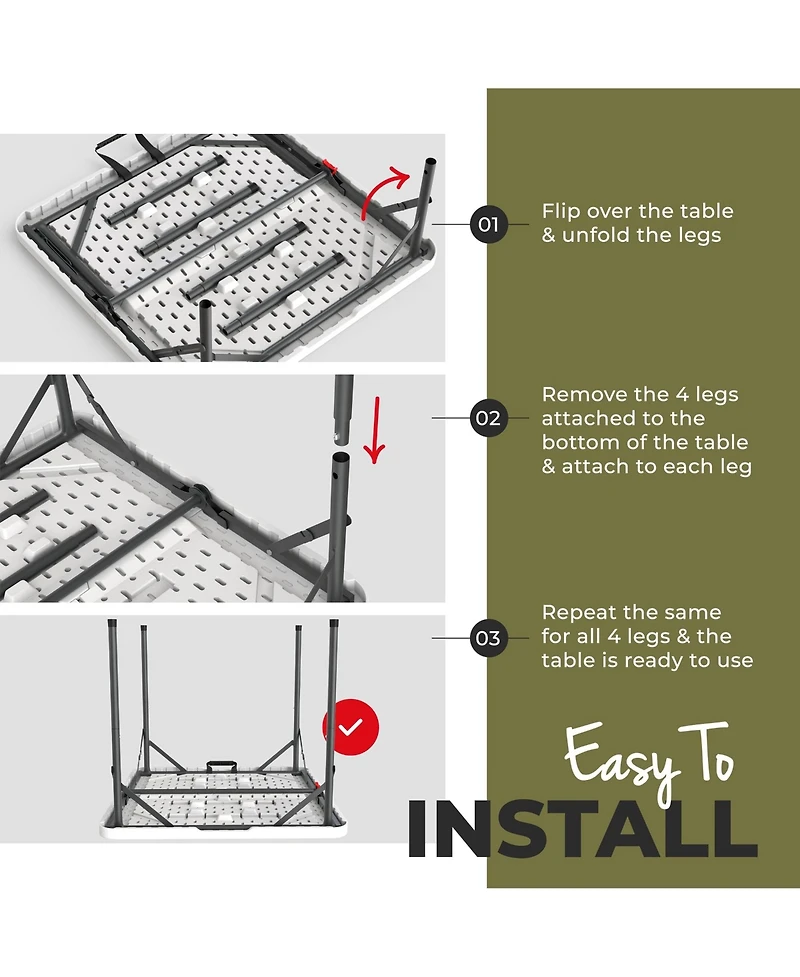 01 Flip over the table & unfold the legs

02 Remove the 4 legs attached to the bottom of the table & attach to each leg

03 Repeat the same for all 4 legs & the table is ready to use

Easy To
INSTALL