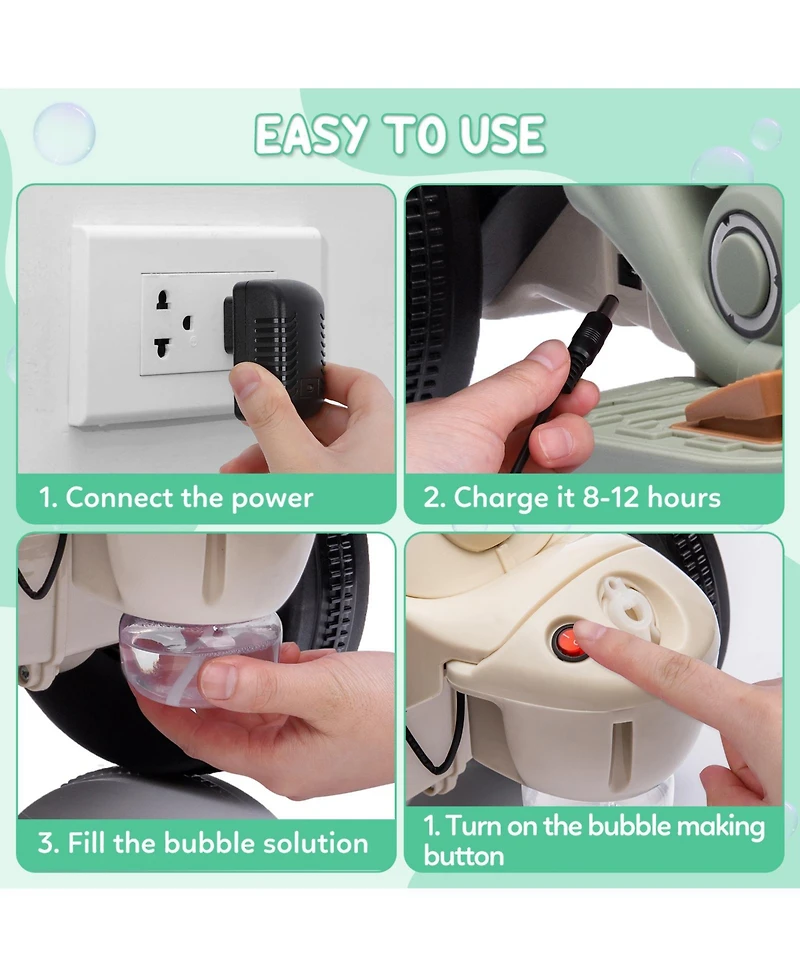 EASY TO USE

1. Connect the power

2. Charge it 8-12 hours

3. Fill the bubble solution

1. Turn on the bubble making button