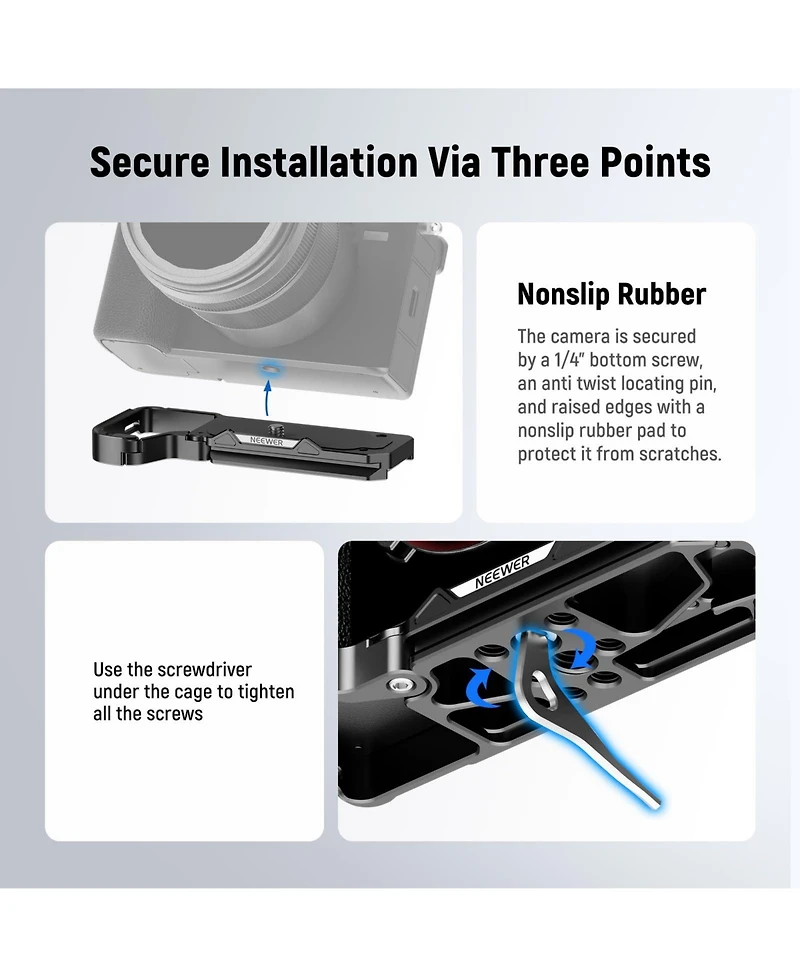 Secure Installation Via Three Points

NEEWER

Nonslip Rubber

The camera is secured by a 1/4" bottom screw, an anti twist locating pin, and raised edges with a nonslip rubber pad to protect it from scratches.

Use the screwdriver under the cage to tighten all the screws

NEEWER