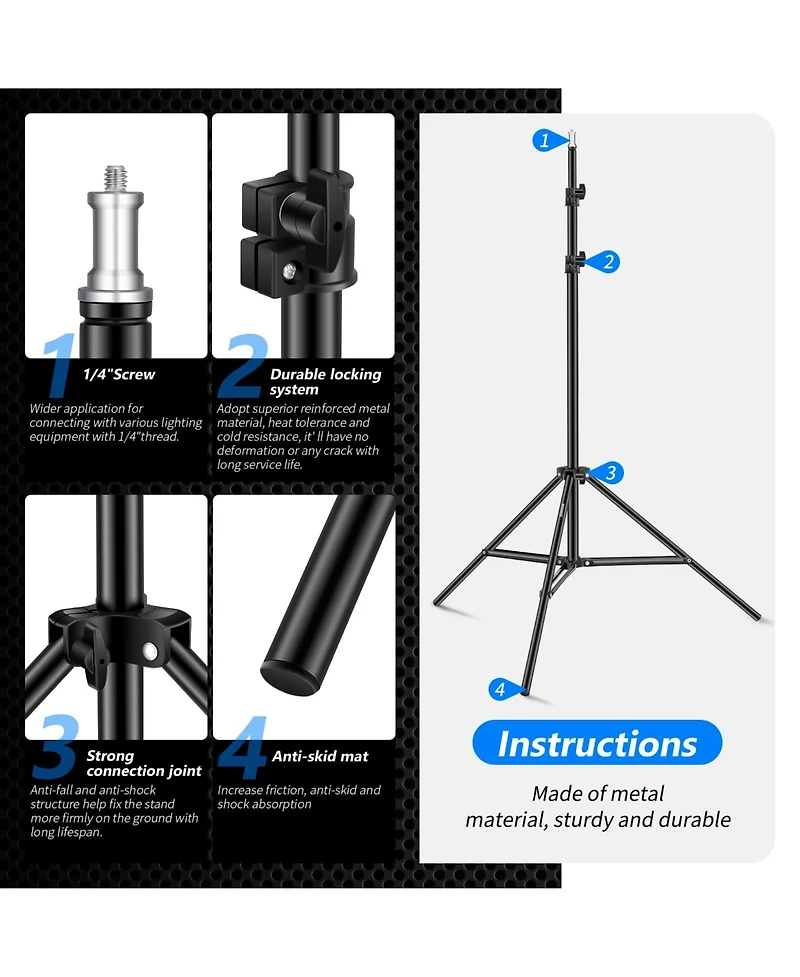 1 1/4"Screw

Wider application for connecting with various lighting equipment with 1/4"thread.

2 Durable locking system

Adopt superior reinforced metal material, heat tolerance and cold resistance, it' ll have no deformation or any crack with long service life.

3 Strong connection joint

Anti-fall and anti-shock structure help fix the stand more firmly on the ground with long lifespan.

4 Anti-skid mat

Increase friction, anti-skid and shock absorption

1

2

3

4

Instructions

Made of metal material, sturdy and durable