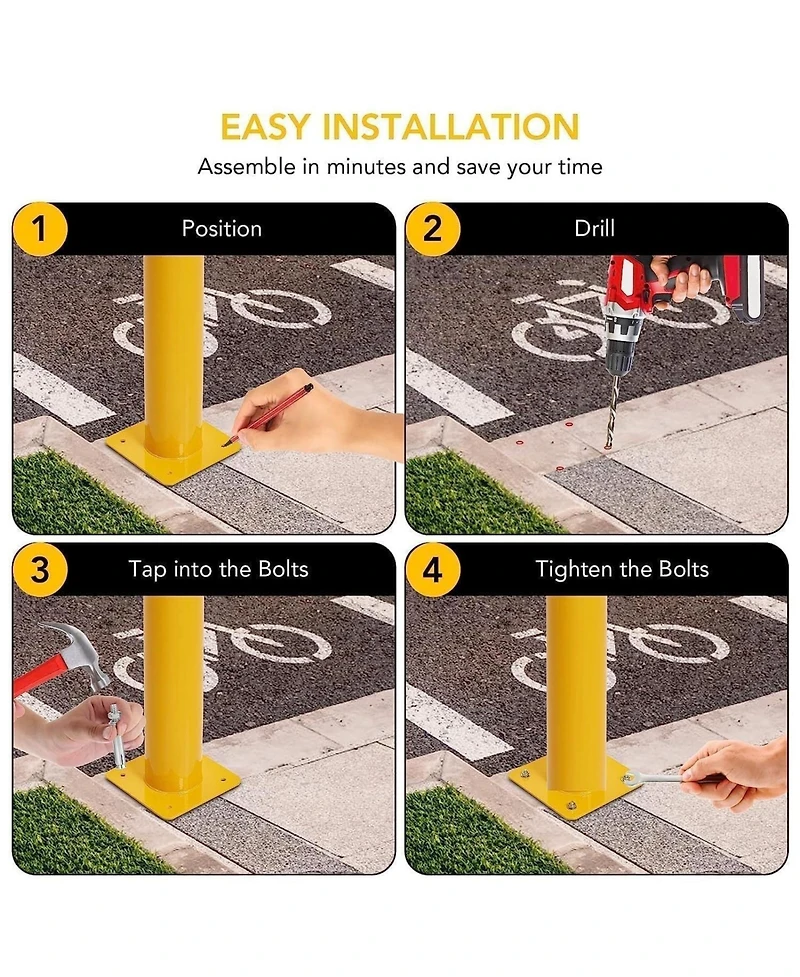 EASY INSTALLATION

Assemble in minutes and save your time

1

Position

2

Drill

3

Tap into the Bolts

4

Tighten the Bolts