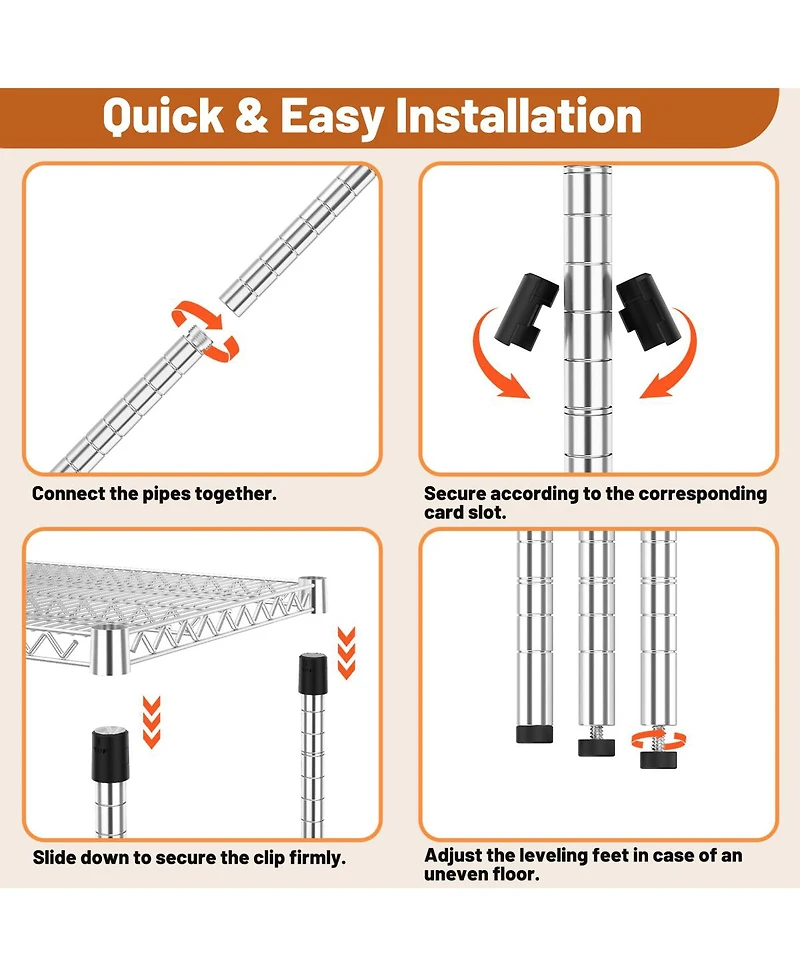 Quick & Easy Installation

Connect the pipes together.

Secure according to the corresponding card slot.

Slide down to secure the clip firmly.

Adjust the leveling feet in case of an uneven floor.