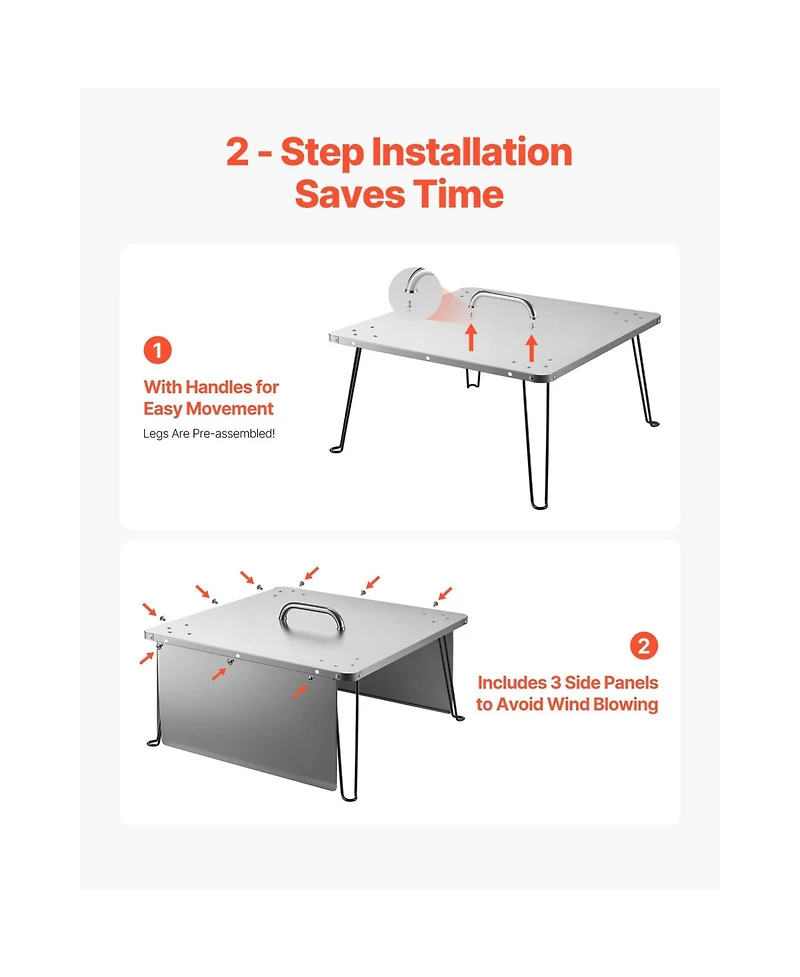 2 - Step Installation Saves Time

1

With Handles for Easy Movement

Legs Are Pre-assembled!

2

Includes 3 Side Panels to Avoid Wind Blowing