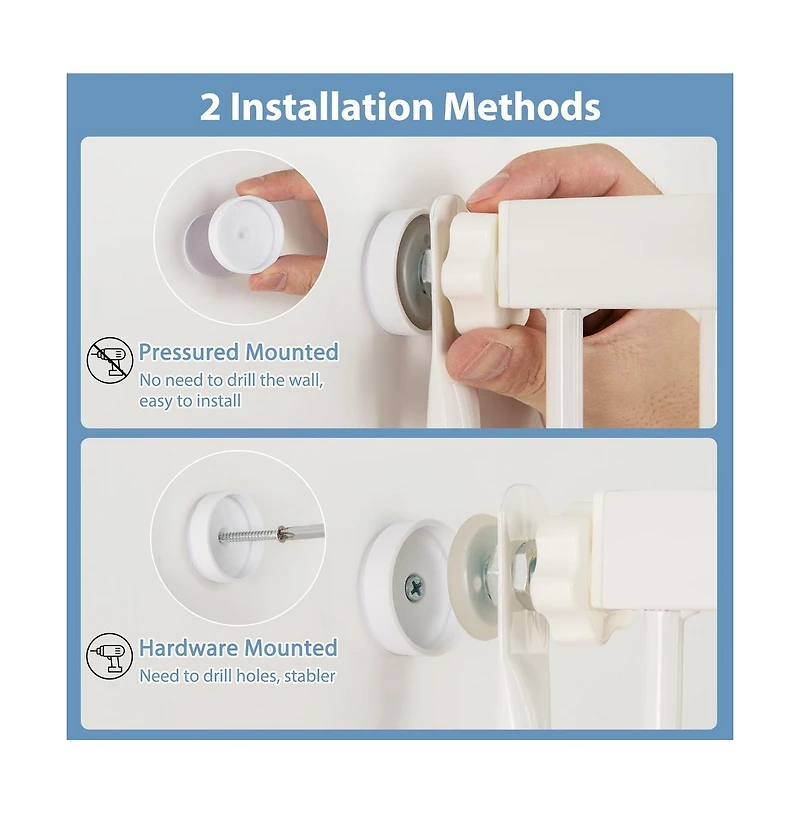 2 Installation Methods

Pressured Mounted
No need to drill the wall, easy to install

Hardware Mounted
Need to drill holes, stabler