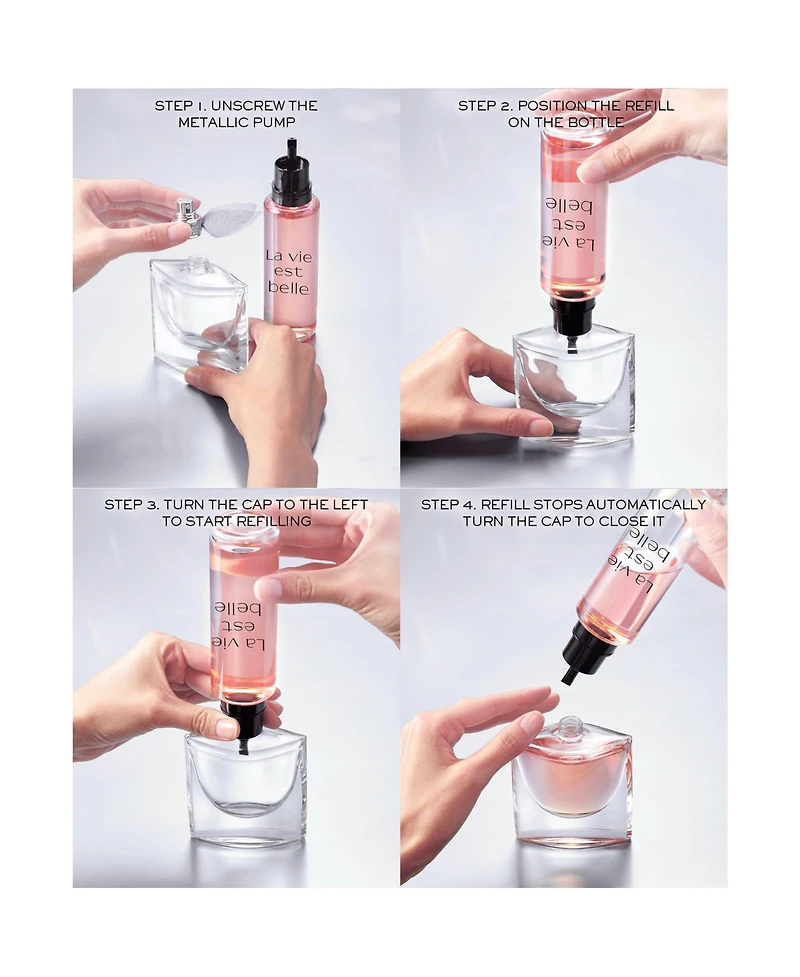 STEP 1. UNSCREW THE METALLIC PUMP

La vie est belle

STEP 2. POSITION THE REFILL ON THE BOTTLE

La vie est belle

STEP 3. TURN THE CAP TO THE LEFT TO START REFILLING

La vie est belle

STEP 4. REFILL STOPS AUTOMATICALLY TURN THE CAP TO CLOSE IT

La vie est belle