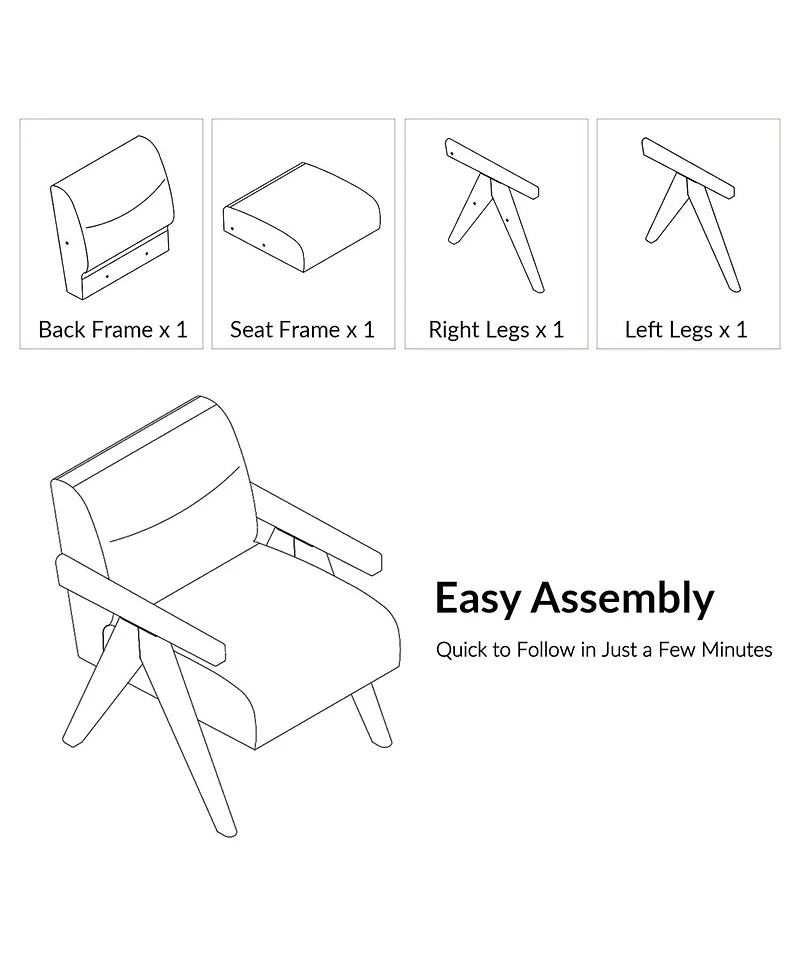 Back Frame x 1

Seat Frame x 1

Right Legs x 1

Left Legs x 1

Easy Assembly

Quick to Follow in Just a Few Minutes