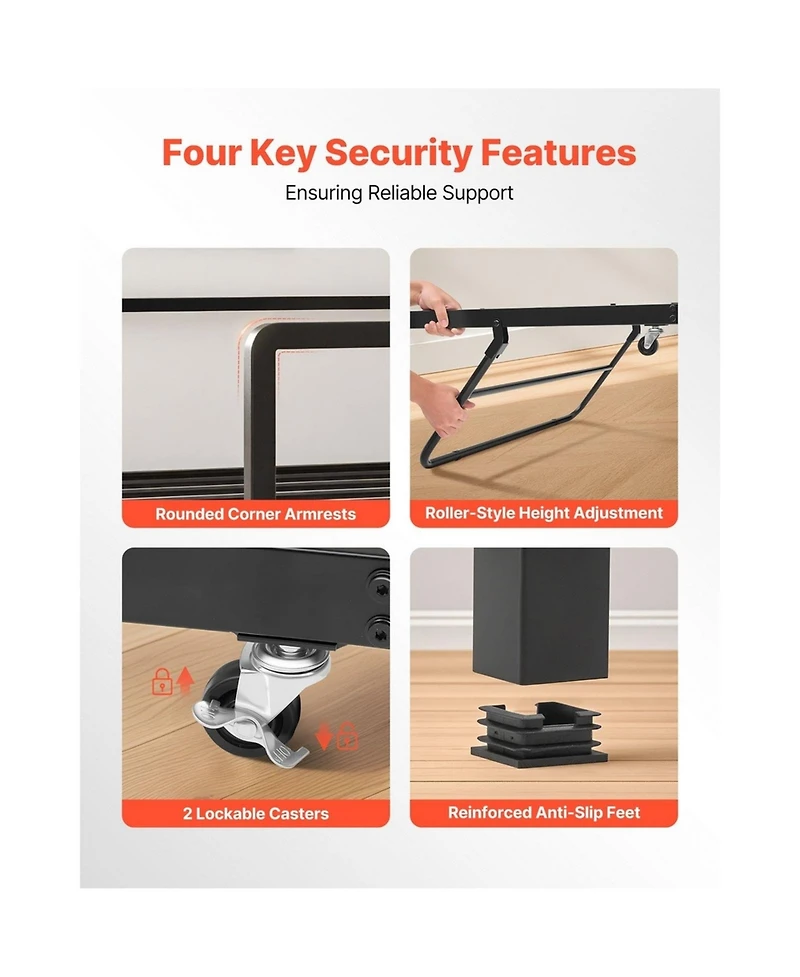 Four Key Security Features
Ensuring Reliable Support

Rounded Corner Armrests

Roller-Style Height Adjustment

2 Lockable Casters

Reinforced Anti-Slip Feet