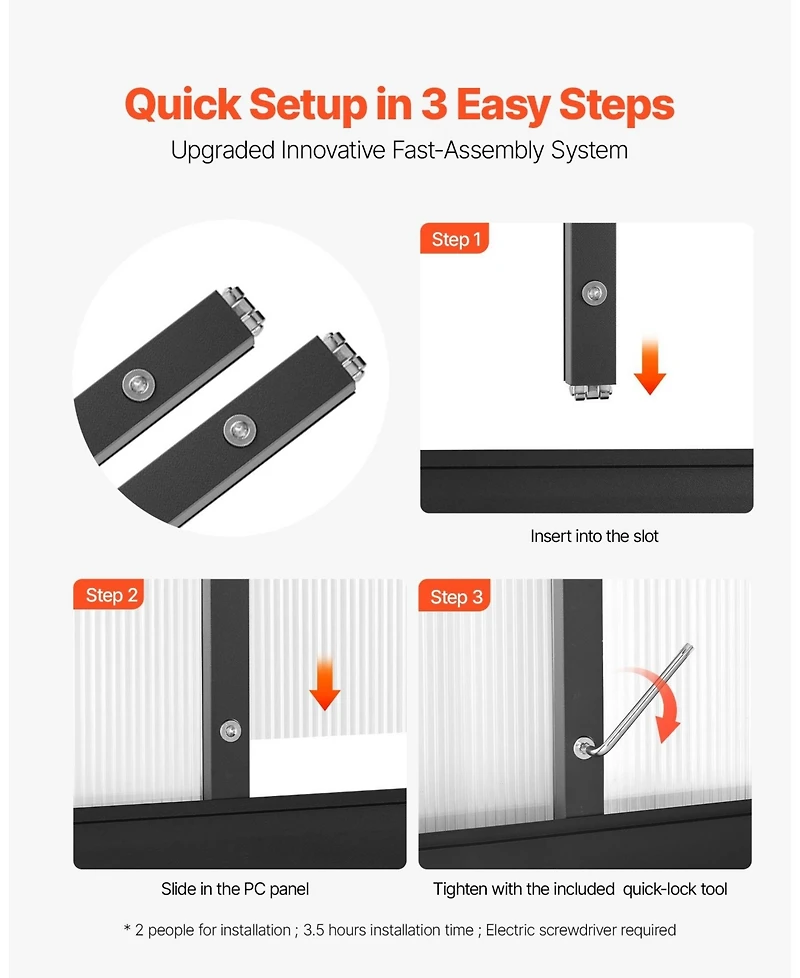 Quick Setup in 3 Easy Steps
Upgraded Innovative Fast-Assembly System

Step 1

Insert into the slot

Step 2

Slide in the PC panel

Step 3

Tighten with the included quick-lock tool

* 2 people for installation ; 3.5 hours installation time ; Electric screwdriver required