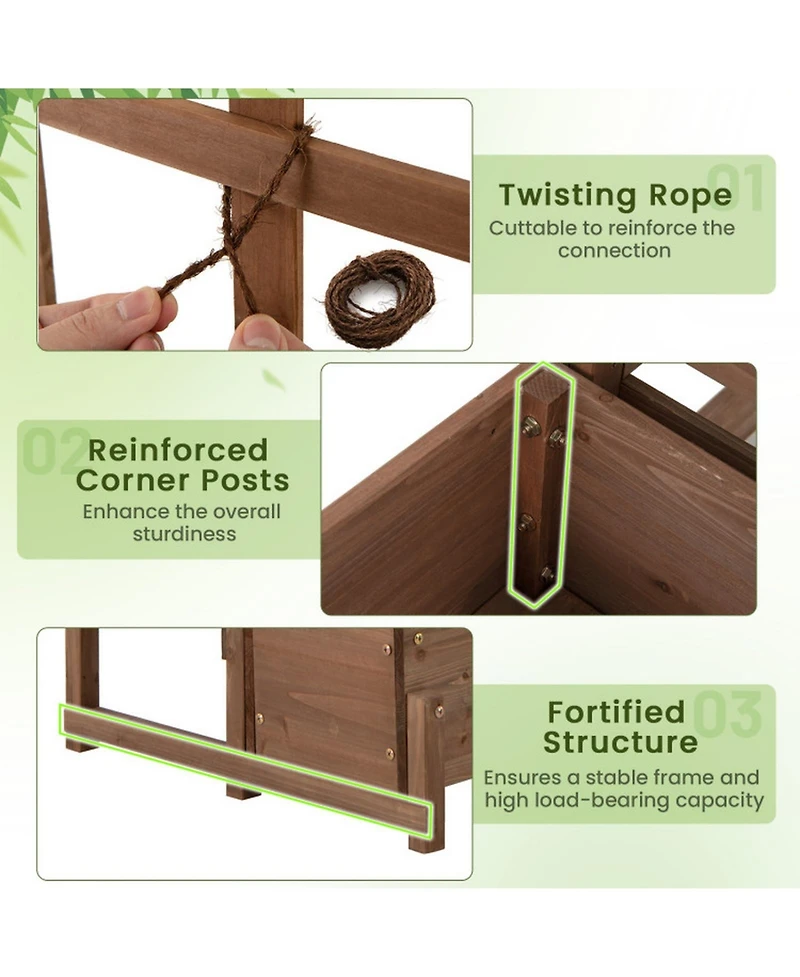 01
Twisting Rope
Cuttable to reinforce the connection

02
Reinforced Corner Posts
Enhance the overall sturdiness

03
Fortified Structure
Ensures a stable frame and high load-bearing capacity