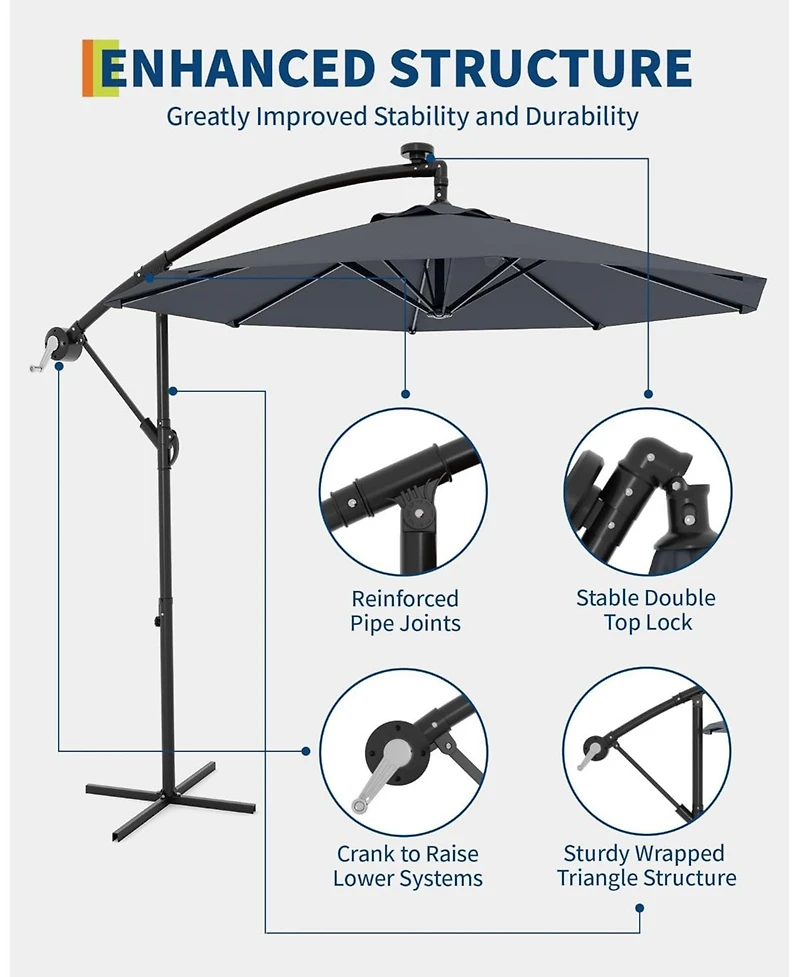 ENHANCED STRUCTURE
Greatly Improved Stability and Durability

Reinforced Pipe Joints

Stable Double Top Lock

Crank to Raise Lower Systems

Sturdy Wrapped Triangle Structure