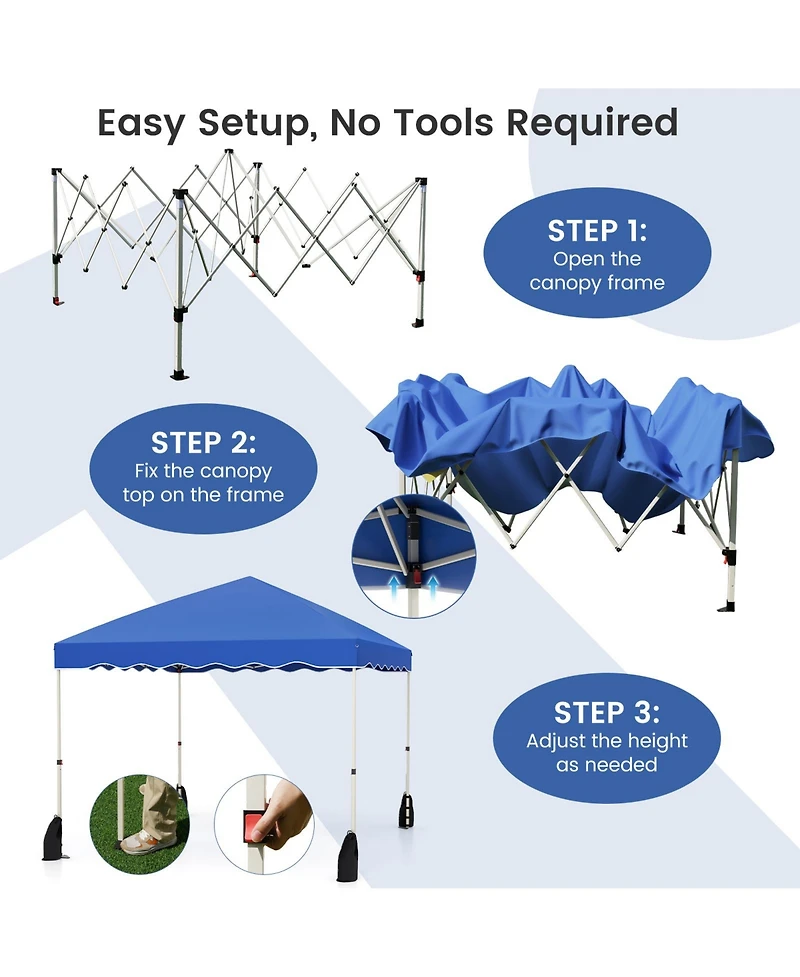 Easy Setup, No Tools Required

STEP 1:
Open the canopy frame

STEP 2:
Fix the canopy top on the frame

STEP 3:
Adjust the height as needed