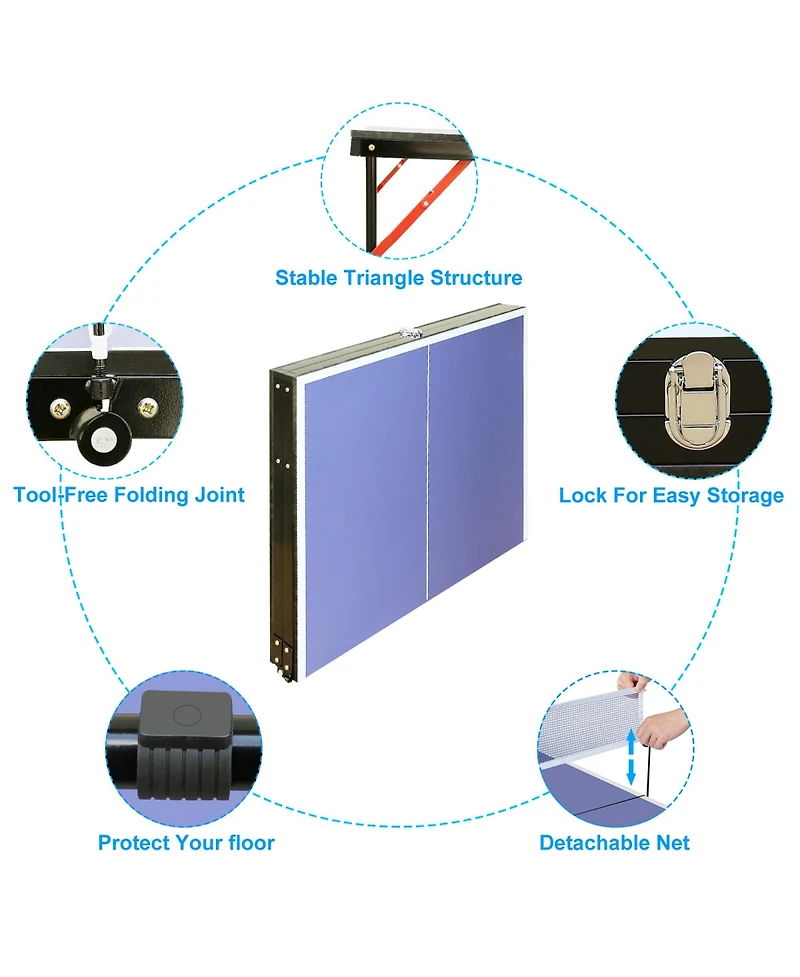 Stable Triangle Structure

Tool-Free Folding Joint

Lock For Easy Storage

Protect Your floor

Detachable Net