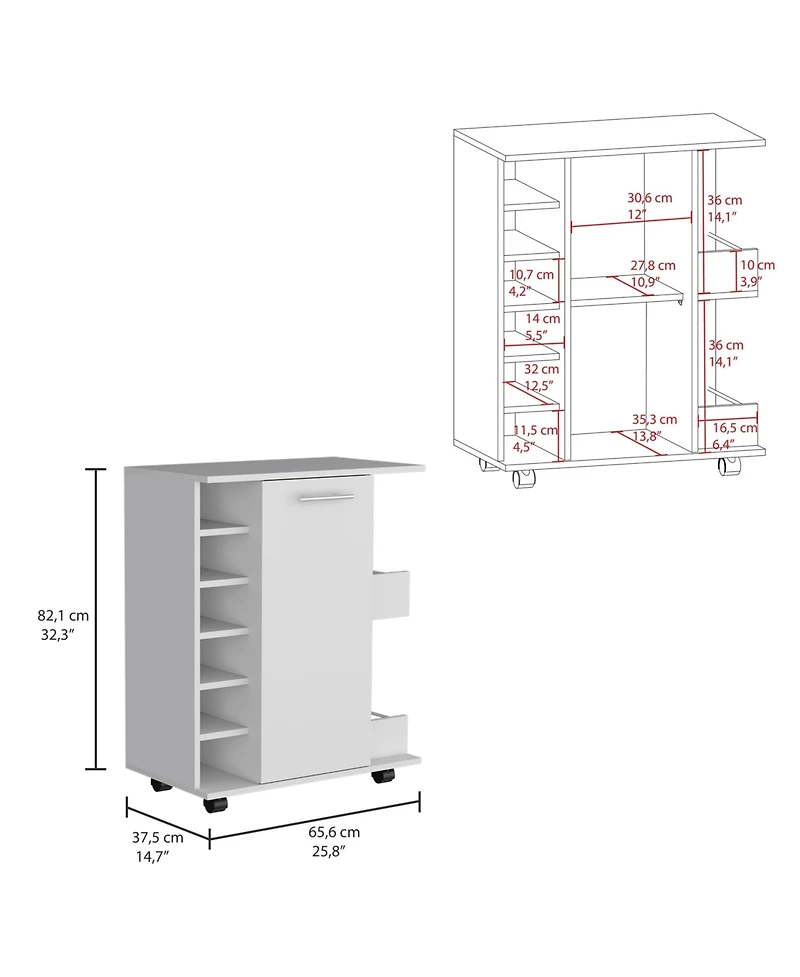 30,6 cm
12"

36 cm
14,1"

10,7 cm
4,2"

27,8 cm
10,9"

10 cm
3,9"

14 cm
5,5"

36 cm
14,1"

32 cm
12,5"

11,5 cm
4,5"

35,3 cm
13,8"

16,5 cm
6,4"

82,1 cm
32,3"

37,5 cm
14,7"

65,6 cm
25,8"