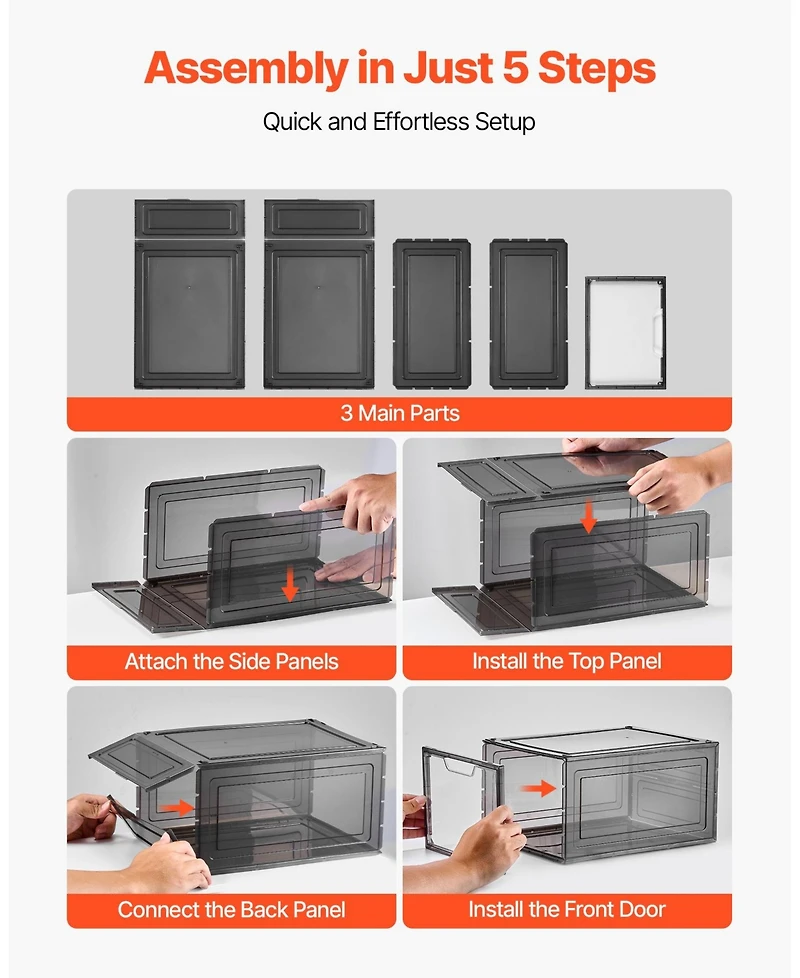 Assembly in Just 5 Steps

Quick and Effortless Setup

3 Main Parts

Attach the Side Panels

Install the Top Panel

Connect the Back Panel

Install the Front Door