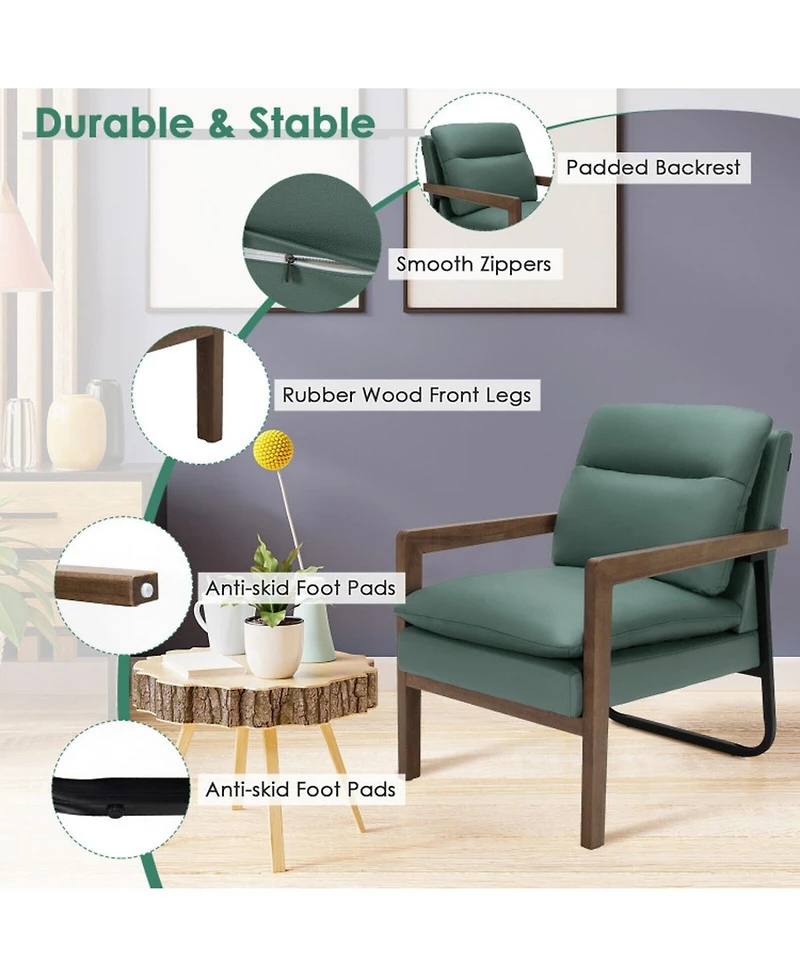 Durable & Stable

Padded Backrest

Smooth Zippers

Rubber Wood Front Legs

Anti-skid Foot Pads

Anti-skid Foot Pads