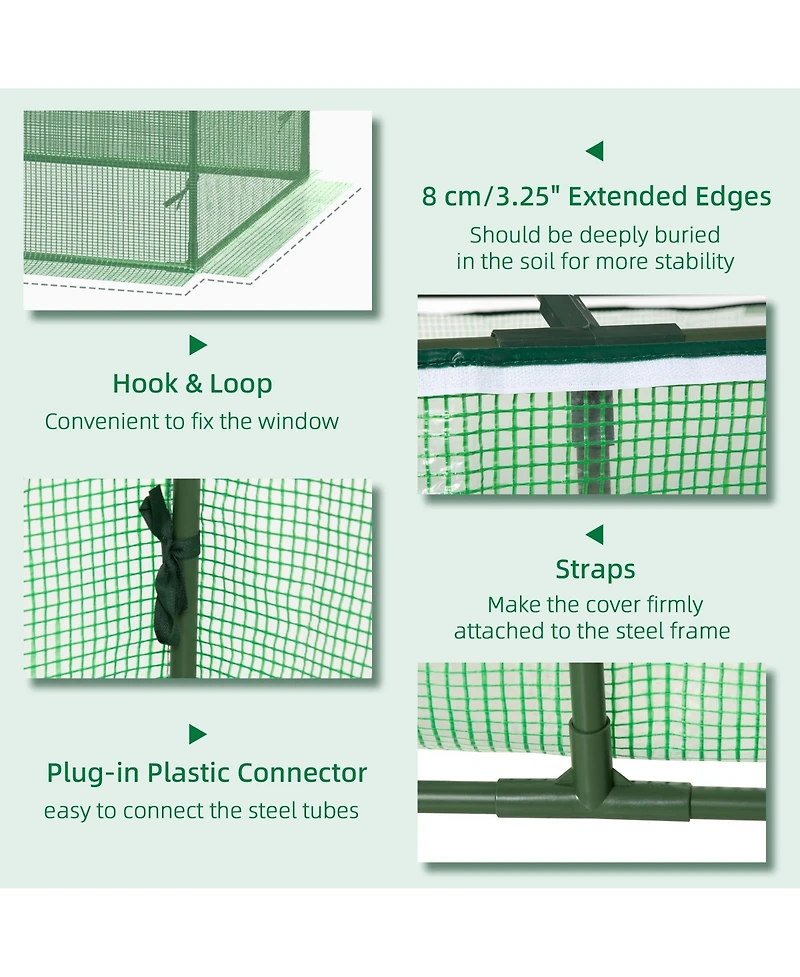 8 cm/3.25" Extended Edges
Should be deeply buried in the soil for more stability

Hook & Loop
Convenient to fix the window

Straps
Make the cover firmly attached to the steel frame

Plug-in Plastic Connector
easy to connect the steel tubes