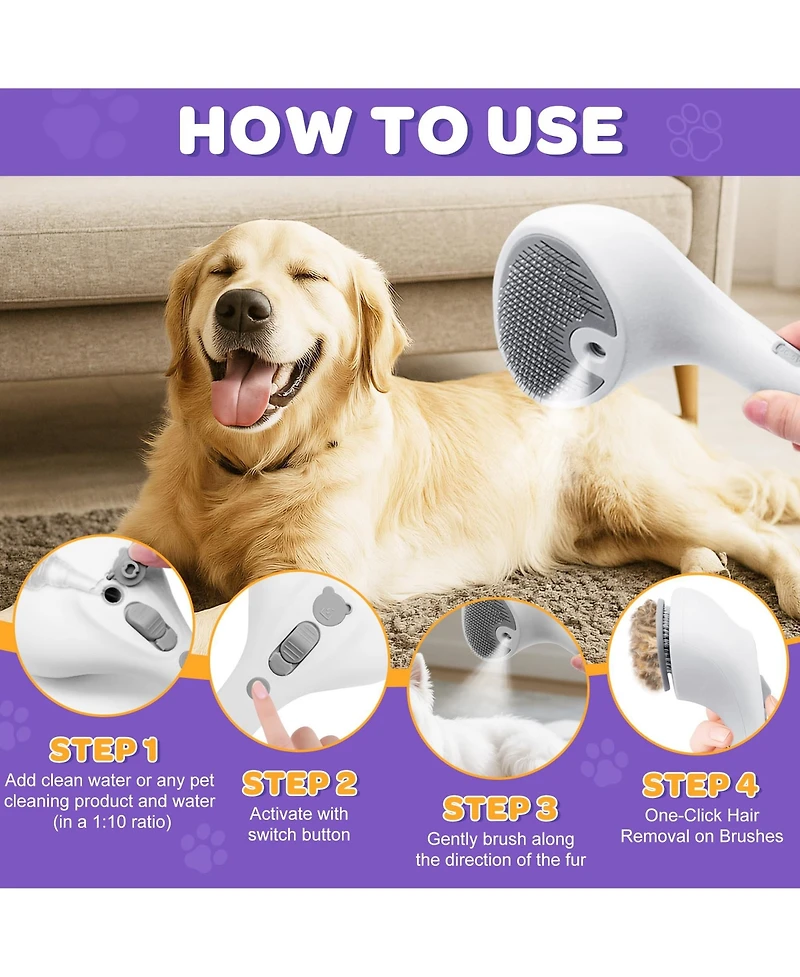 HOW TO USE

STEP 1
Add clean water or any pet cleaning product and water (in a 1:10 ratio)

STEP 2
Activate with switch button

STEP 3
Gently brush along the direction of the fur

STEP 4
One-Click Hair Removal on Brushes