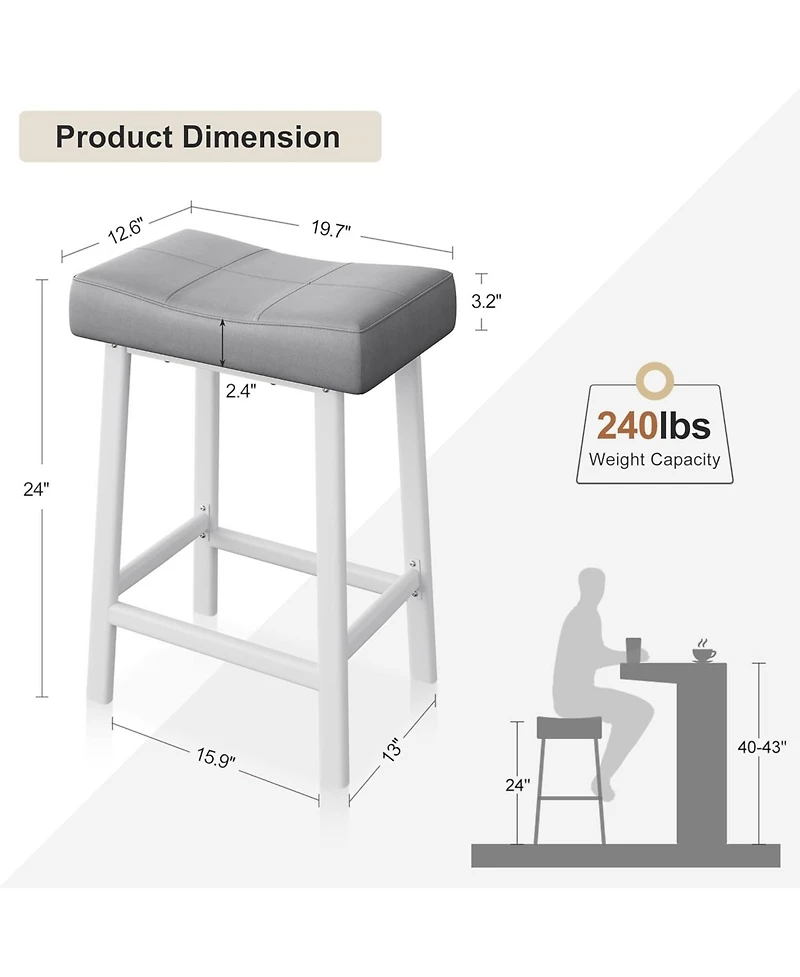 Product Dimension

12.6"
19.7"
3.2"
2.4"
24"
15.9"
13"

240lbs
Weight Capacity

24"
40-43"