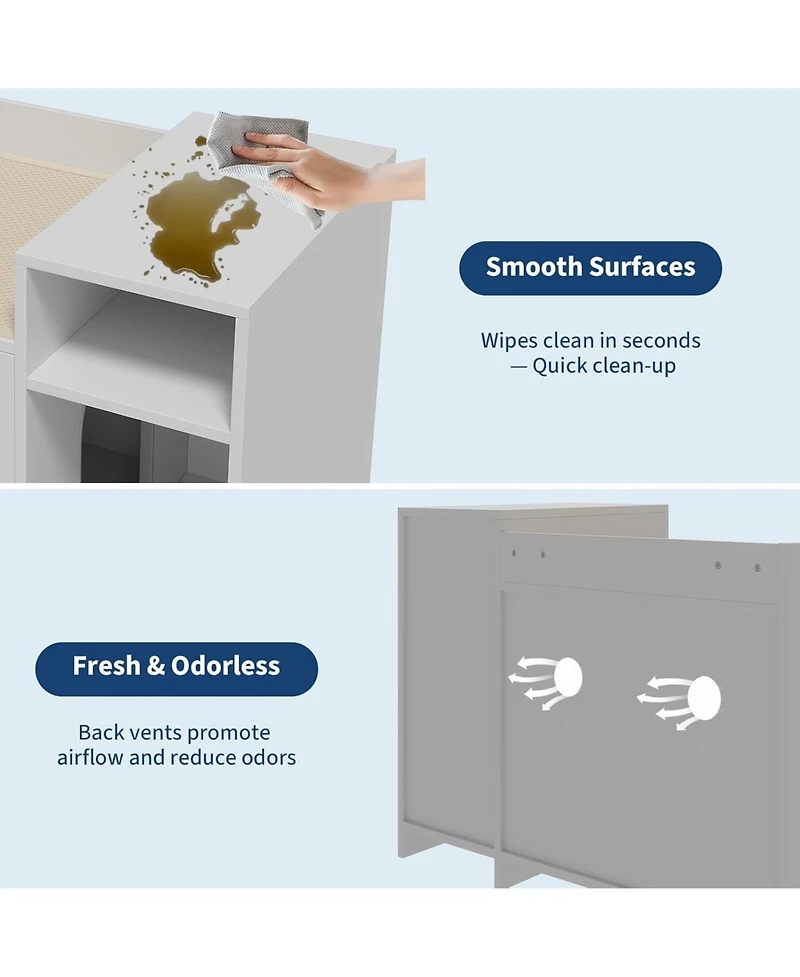 Smooth Surfaces

Wipes clean in seconds — Quick clean-up

Fresh & Odorless

Back vents promote airflow and reduce odors