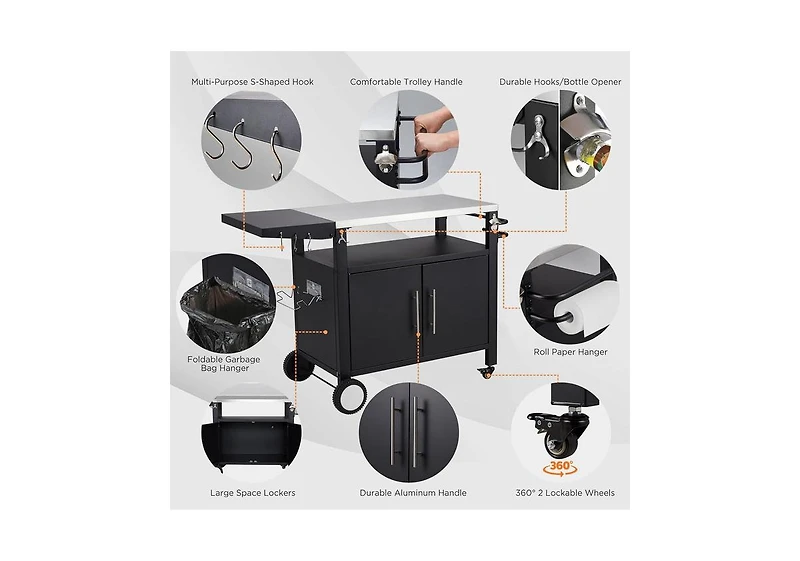 Multi-Purpose S-Shaped Hook

Comfortable Trolley Handle

Durable Hooks/Bottle Opener

Foldable Garbage Bag Hanger

Roll Paper Hanger

360°

Large Space Lockers

Durable Aluminum Handle

360° 2 Lockable Wheels