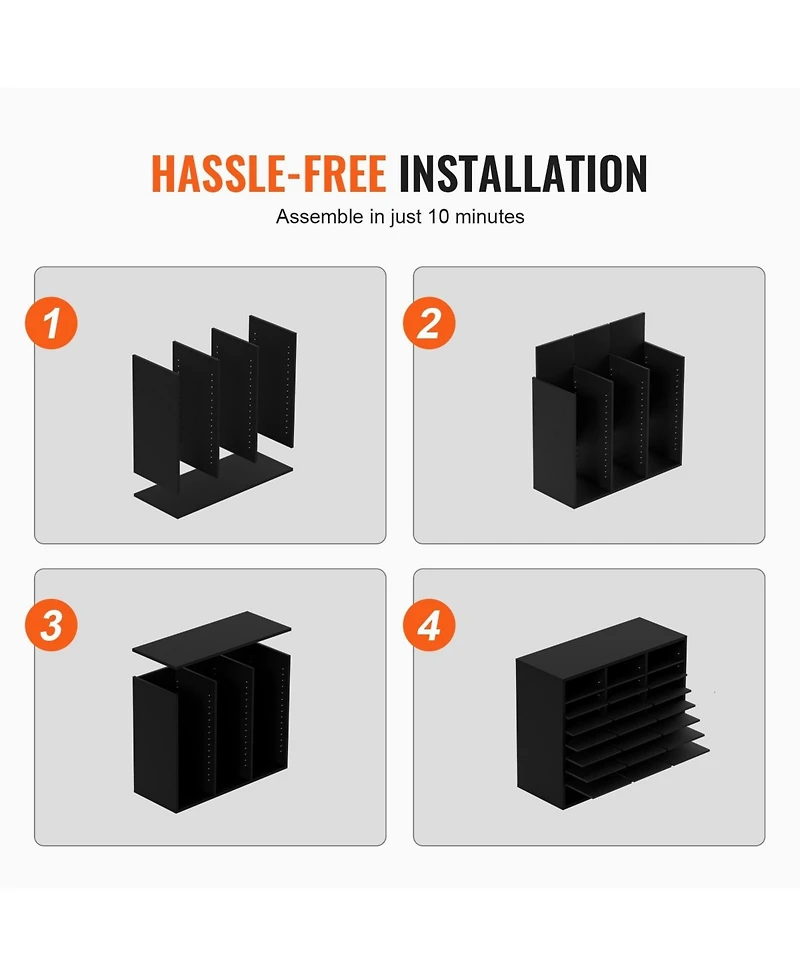 HASSLE-FREE INSTALLATION

Assemble in just 10 minutes

1

2

3

4