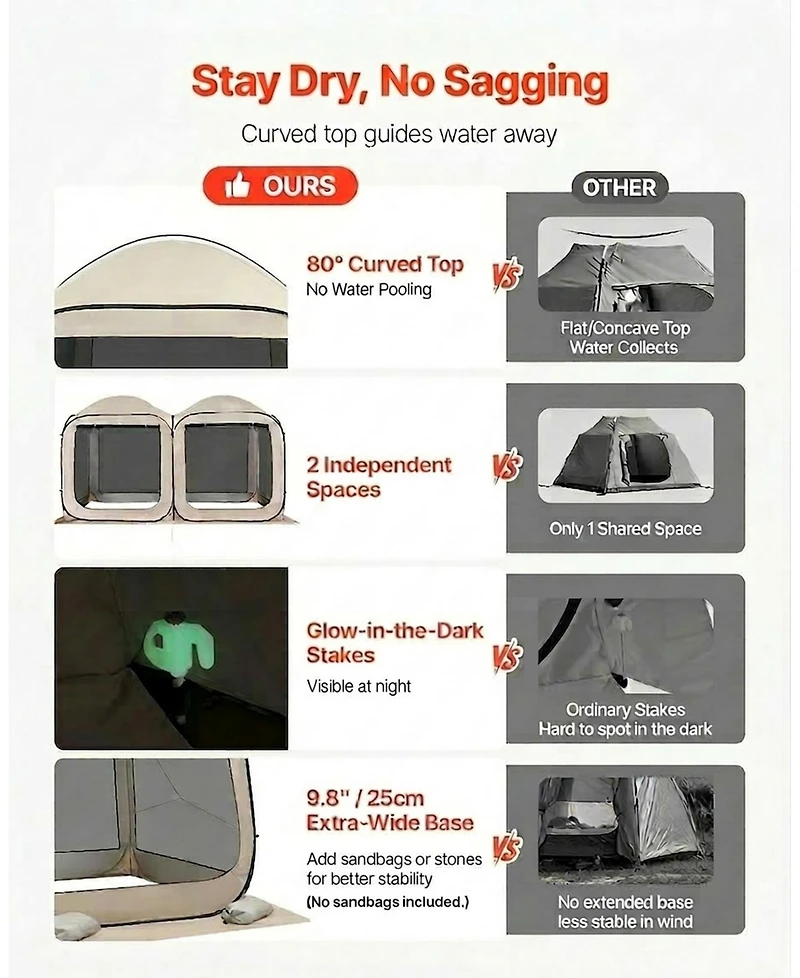 Stay Dry, No Sagging

Curved top guides water away

OURS

OTHER

80° Curved Top
No Water Pooling

VS

Flat/Concave Top
Water Collects

2 Independent Spaces

VS

Only 1 Shared Space

Glow-in-the-Dark Stakes
Visible at night

VS

Ordinary Stakes
Hard to spot in the dark

9.8" / 25cm
Extra-Wide Base

Add sandbags or stones for better stability
(No sandbags included.)

VS

No extended base
less stable in wind