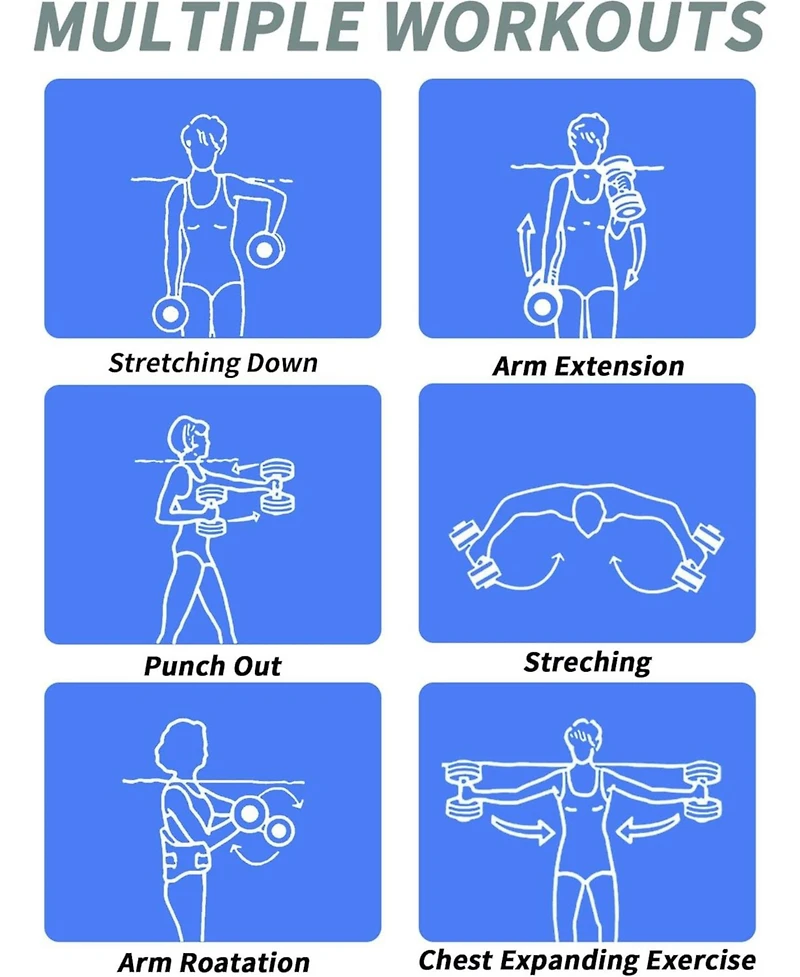 MULTIPLE WORKOUTS

Stretching Down

Arm Extension

Punch Out

Streching

Arm Roatation

Chest Expanding Exercise