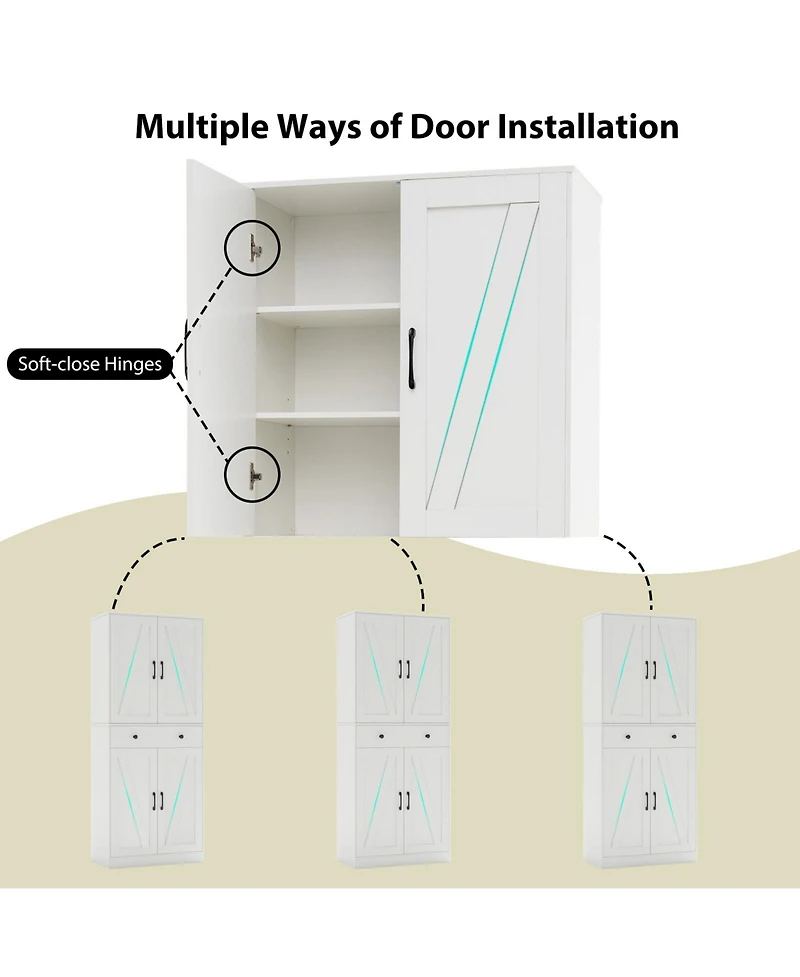 Multiple Ways of Door Installation

Soft-close Hinges