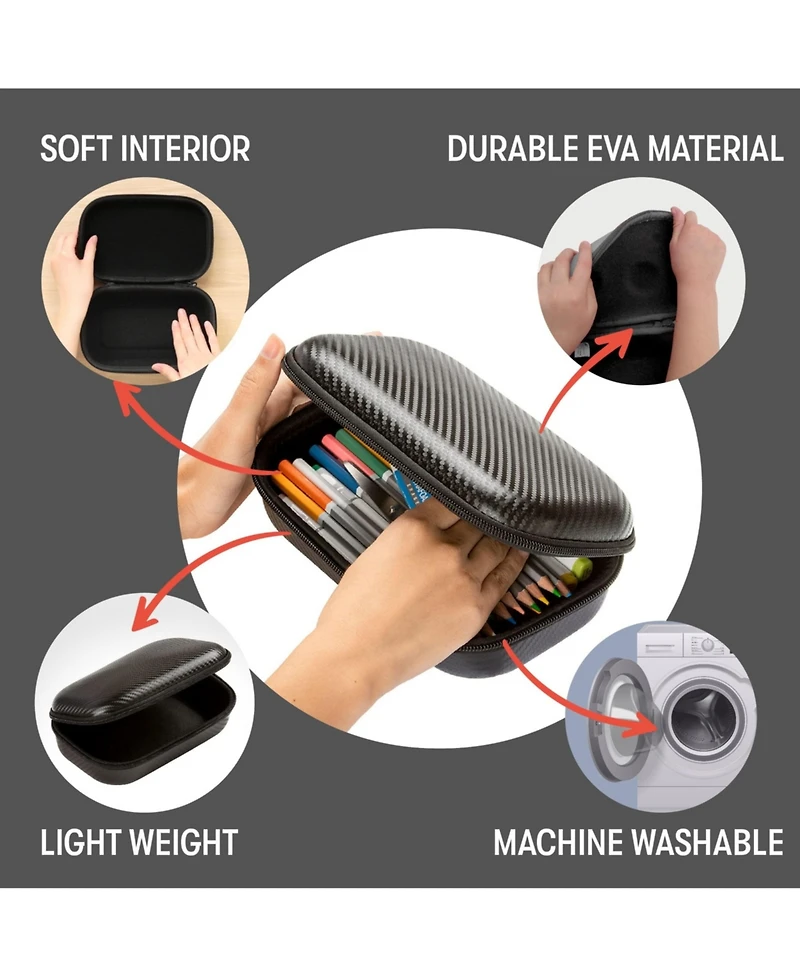 SOFT INTERIOR

DURABLE EVA MATERIAL

LIGHT WEIGHT

MACHINE WASHABLE