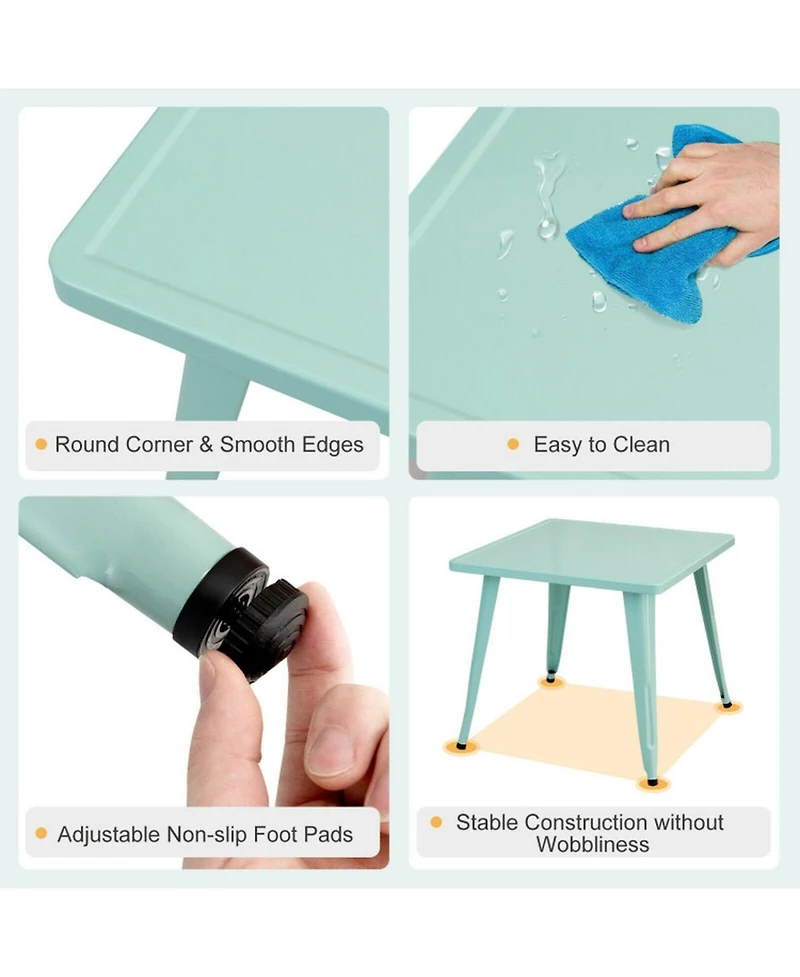 Round Corner & Smooth Edges

Easy to Clean

Adjustable Non-slip Foot Pads

Stable Construction without Wobbliness