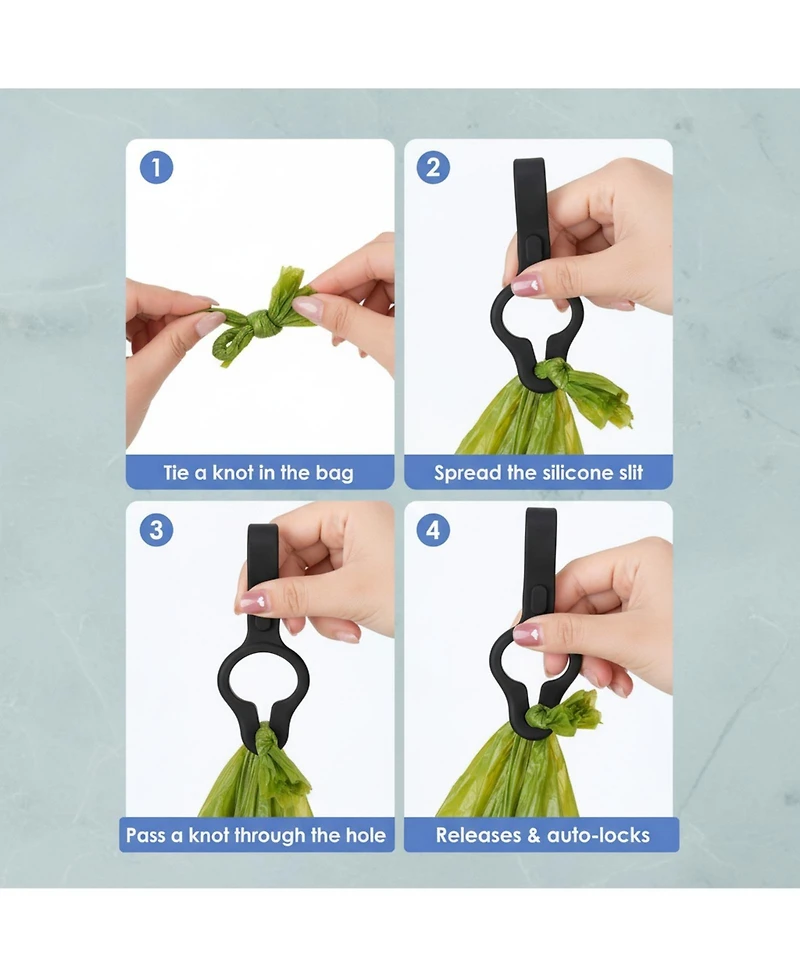 1
Tie a knot in the bag

2
Spread the silicone slit

3
Pass a knot through the hole

4
Releases & auto-locks