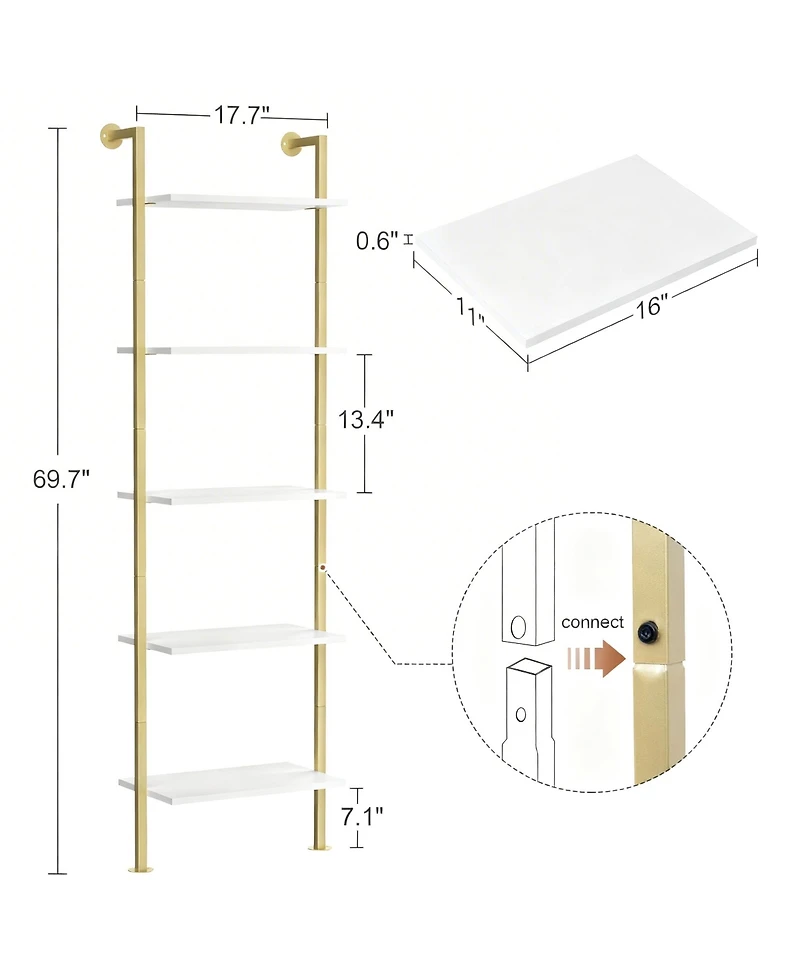 17.7"
69.7"
13.4"
7.1"
0.6"
11"
16"
connect