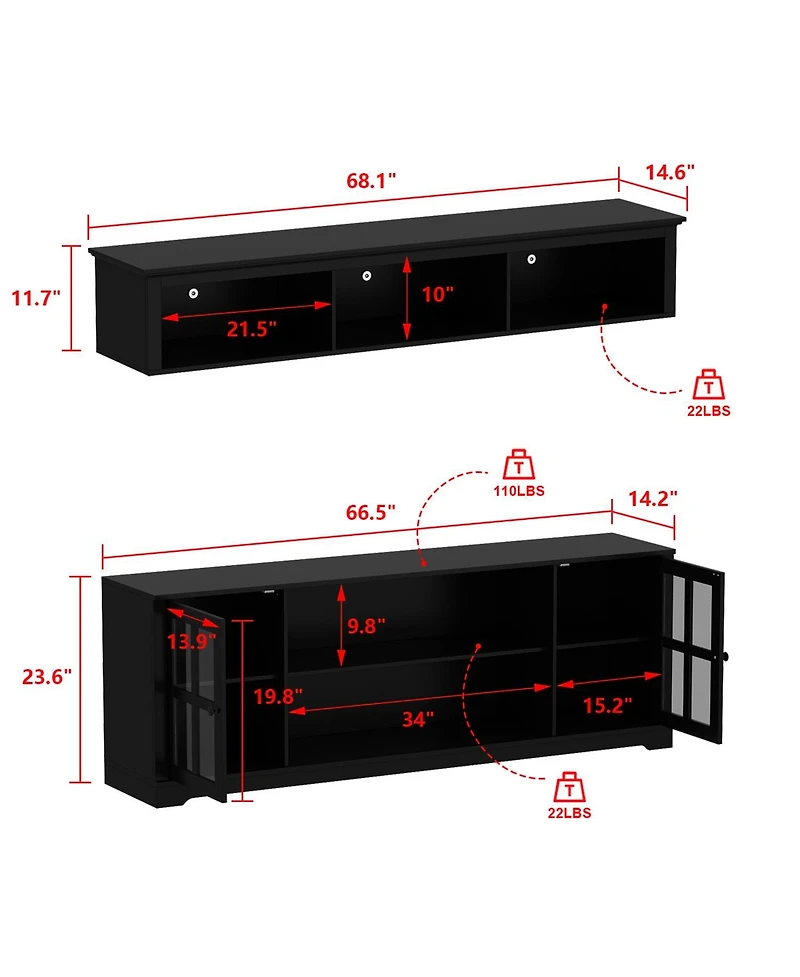 68.1"
14.6"
11.7"
21.5"
10"
T
22LBS

T
110LBS
66.5"
14.2"
23.6"
13.9"
9.8"
19.8"
34"
15.2"
T
22LBS