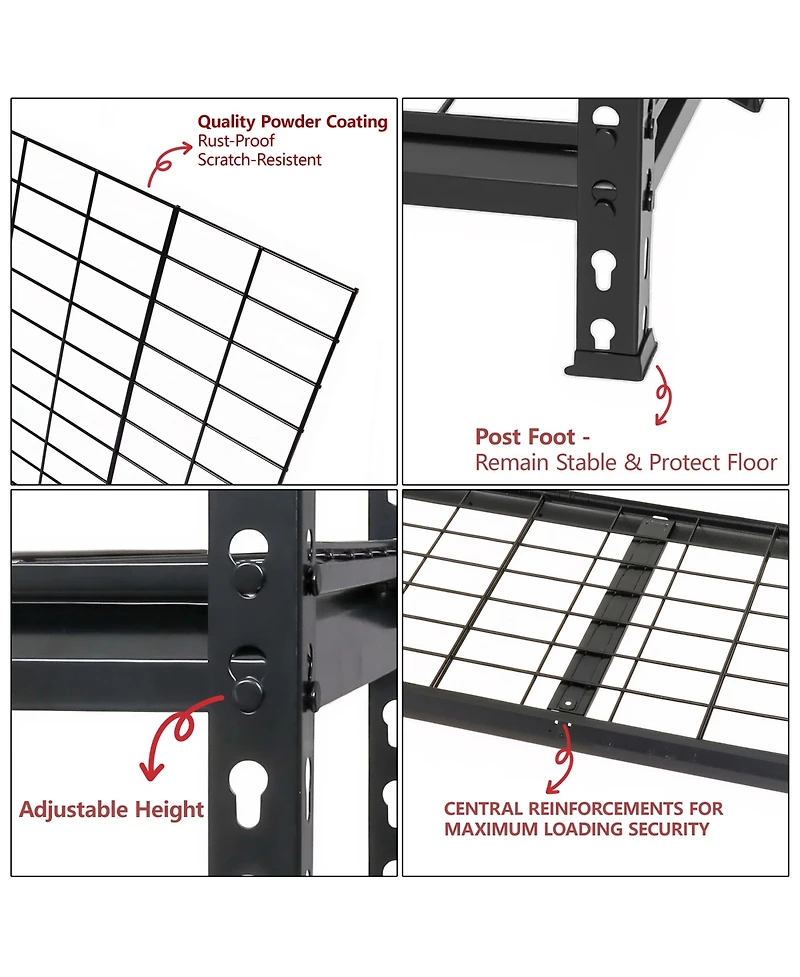 Quality Powder Coating
Rust-Proof
Scratch-Resistent

Post Foot -
Remain Stable & Protect Floor

Adjustable Height

CENTRAL REINFORCEMENTS FOR MAXIMUM LOADING SECURITY