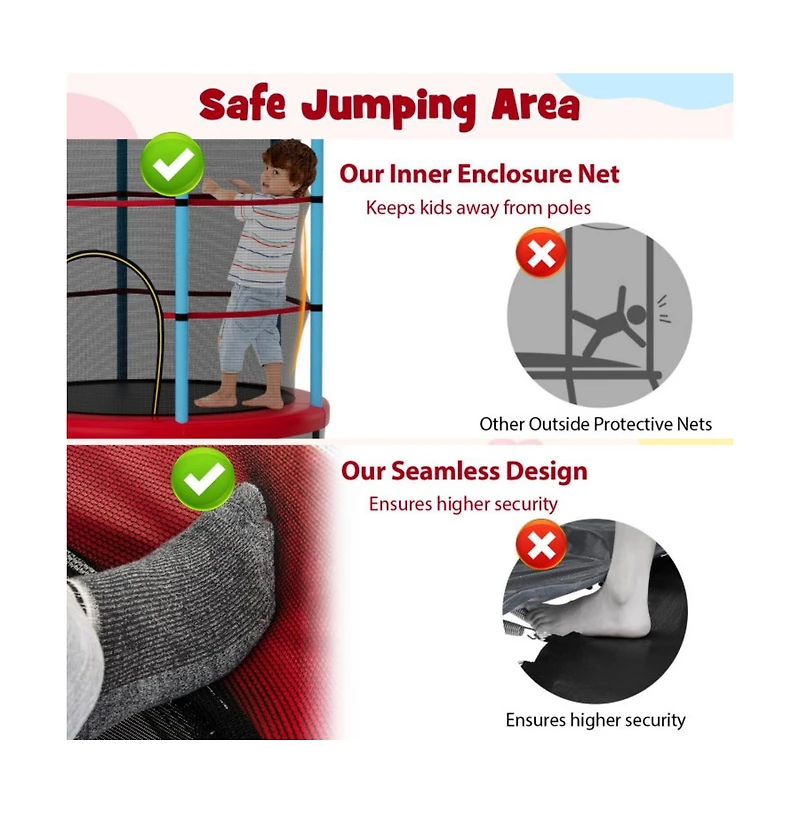 Safe Jumping Area

Our Inner Enclosure Net

Keeps kids away from poles

Other Outside Protective Nets

Our Seamless Design

Ensures higher security

Ensures higher security