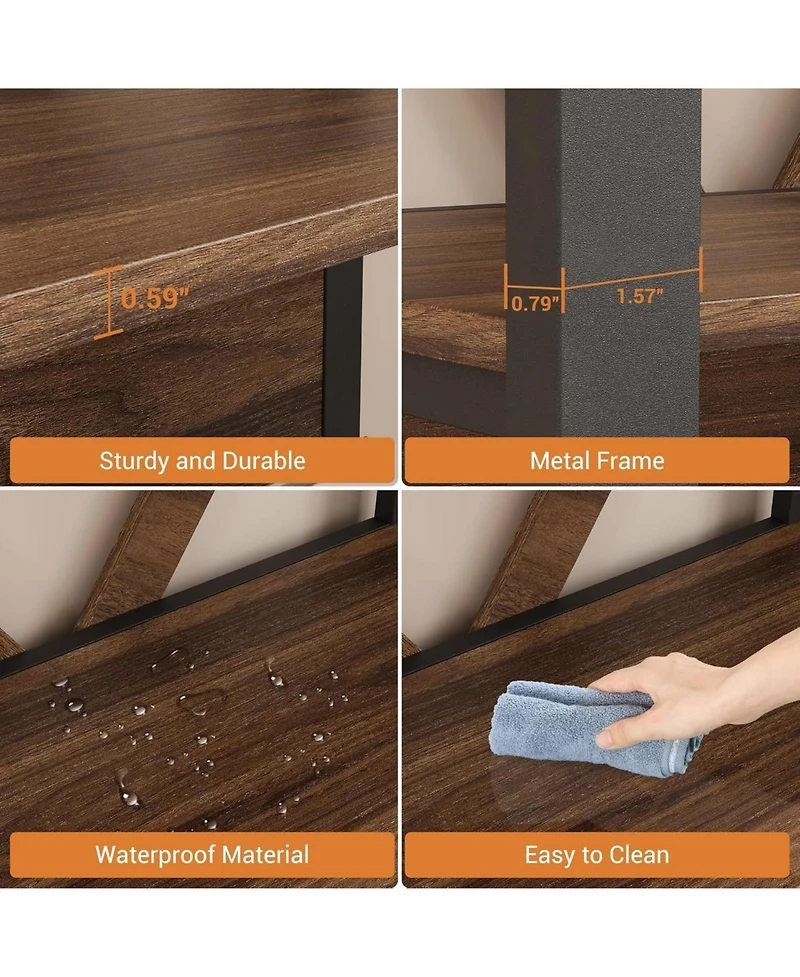 0.59"

Sturdy and Durable

0.79"

1.57"

Metal Frame

Waterproof Material

Easy to Clean