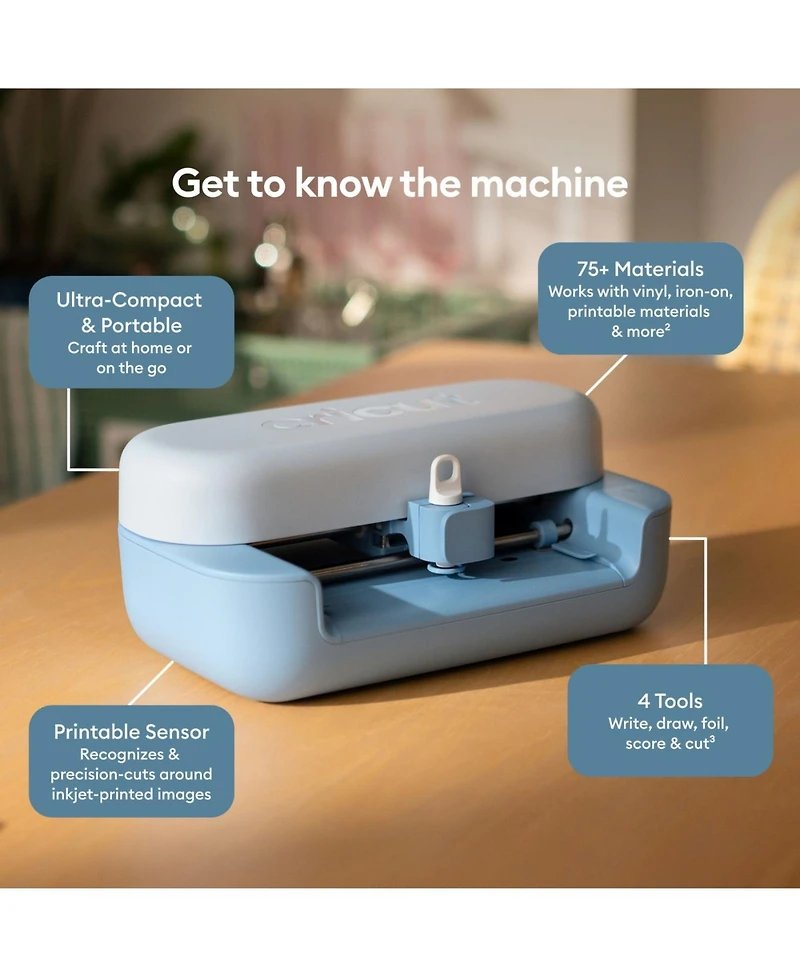 Get to know the machine

Ultra-Compact & Portable
Craft at home or on the go

75+ Materials
Works with vinyl, iron-on, printable materials & more$^2$

cricut

Printable Sensor
Recognizes & precision-cuts around inkjet-printed images

4 Tools
Write, draw, foil, score & cut$^3$