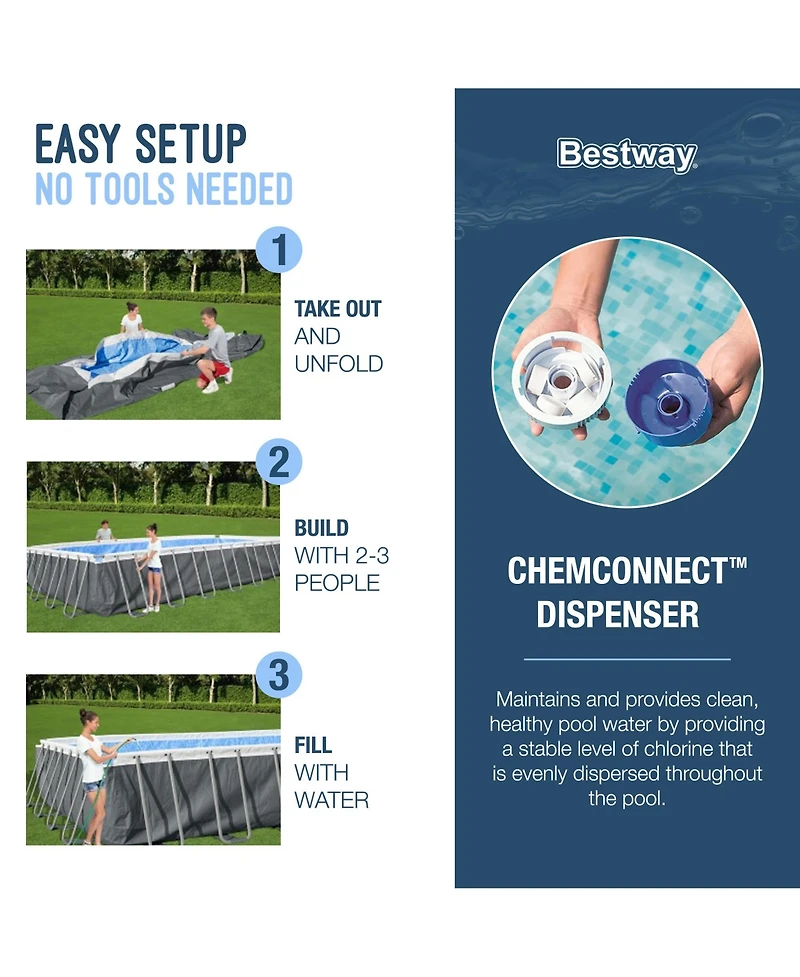 EASY SETUP
NO TOOLS NEEDED

1
TAKE OUT AND UNFOLD

2
BUILD WITH 2-3 PEOPLE

3
FILL WITH WATER

Bestway

CHEMCONNECT™ DISPENSER

Maintains and provides clean, healthy pool water by providing a stable level of chlorine that is evenly dispersed throughout the pool.