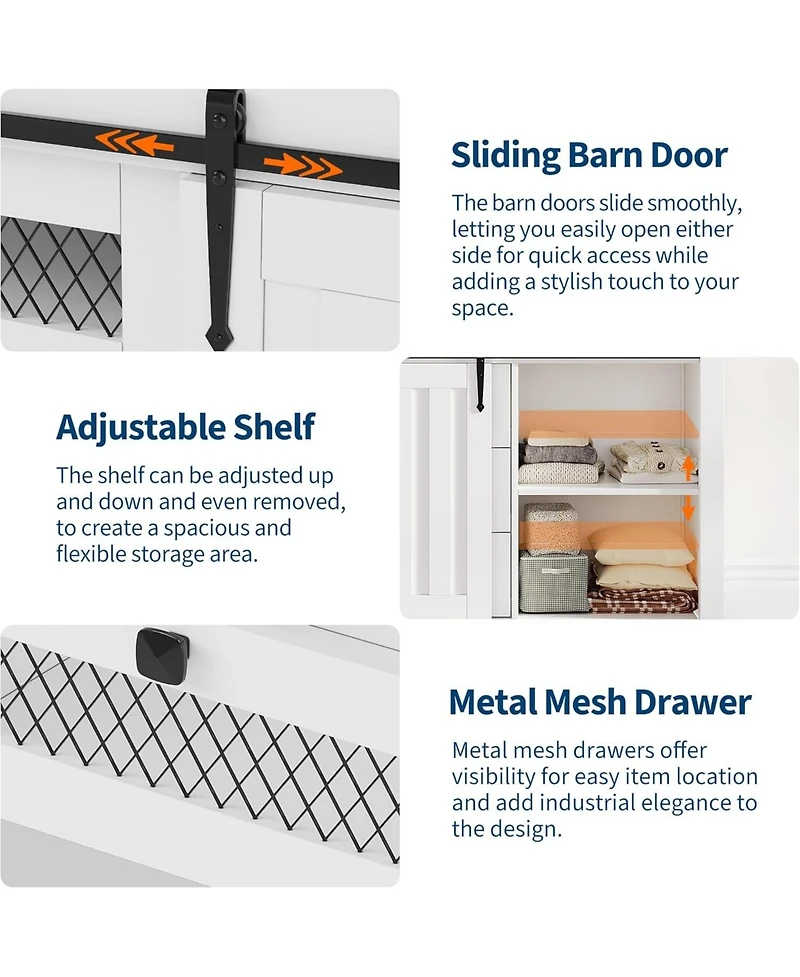 Sliding Barn Door

The barn doors slide smoothly, letting you easily open either side for quick access while adding a stylish touch to your space.

Adjustable Shelf

The shelf can be adjusted up and down and even removed, to create a spacious and flexible storage area.

Metal Mesh Drawer

Metal mesh drawers offer visibility for easy item location and add industrial elegance to the design.