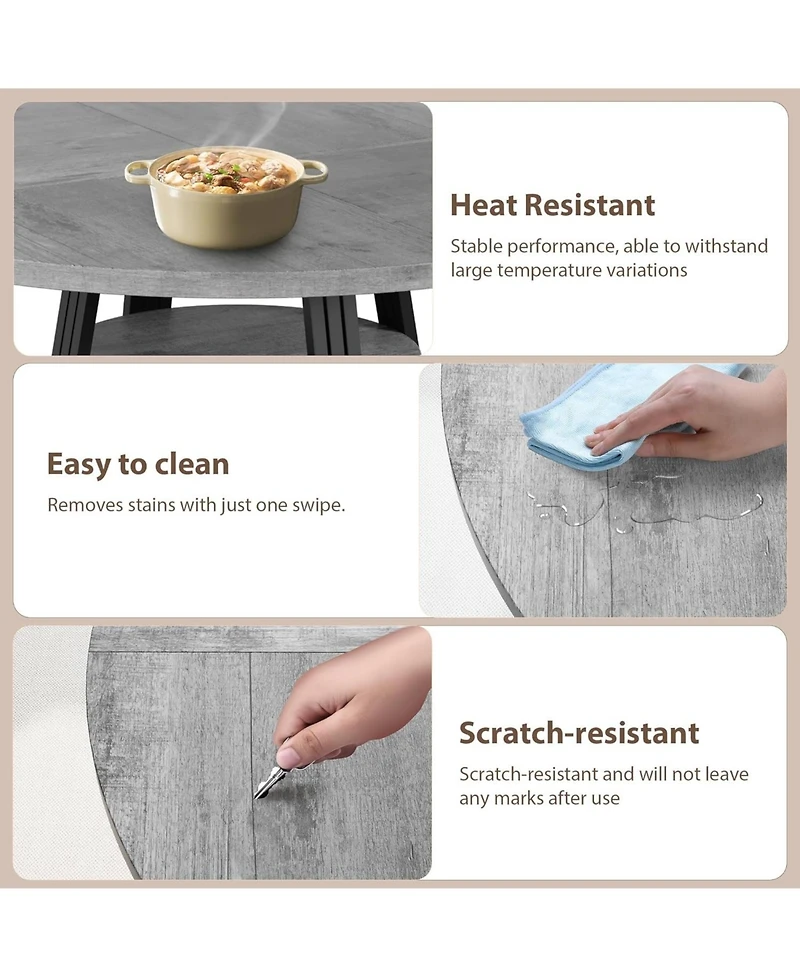 Heat Resistant
Stable performance, able to withstand large temperature variations

Easy to clean
Removes stains with just one swipe.

Scratch-resistant
Scratch-resistant and will not leave any marks after use